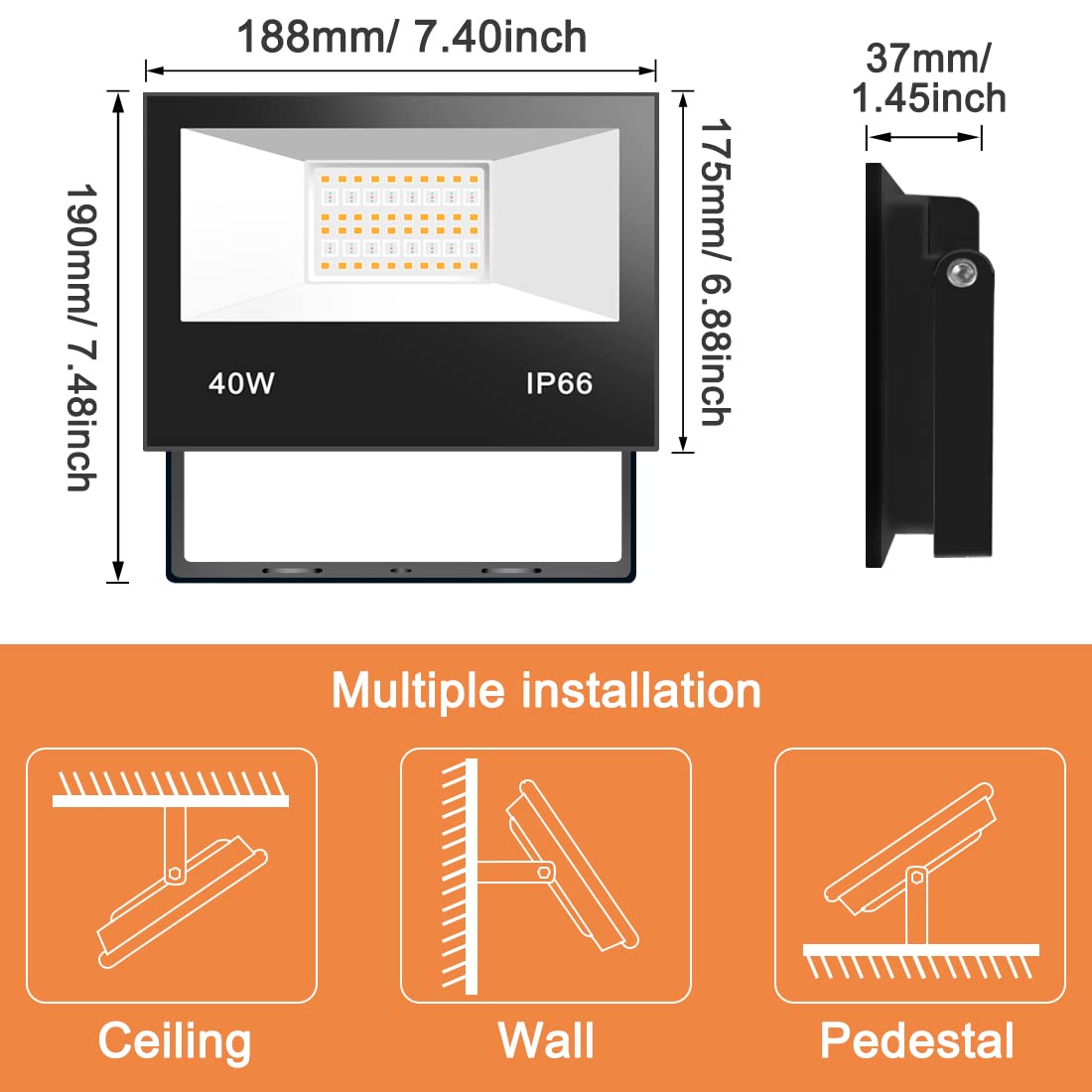 188mm/ 7.40inch

37mm/ 1.45inch

190mm/ 7.48inch

175mm/ 6.88inch

40W

IP66

Multiple installation

Ceiling

Wall

Pedestal