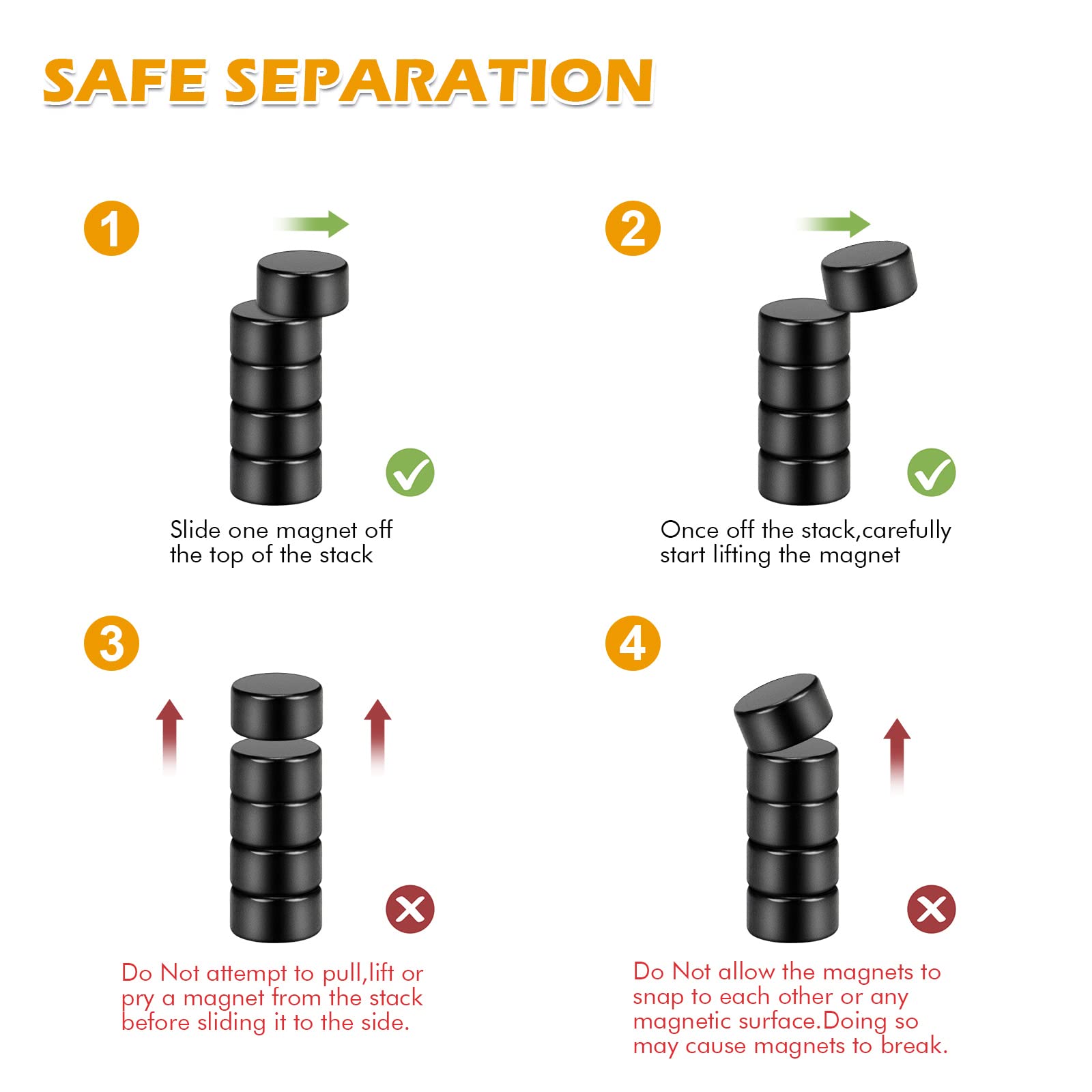 SAFE SEPARATION

1

Slide one magnet off the top of the stack

2

Once off the stack,carefully start lifting the magnet

3

Do Not attempt to pull,lift or pry a magnet from the stack before sliding it to the side.

4

Do Not allow the magnets to snap to each other or any magnetic surface.Doing so may cause magnets to break.