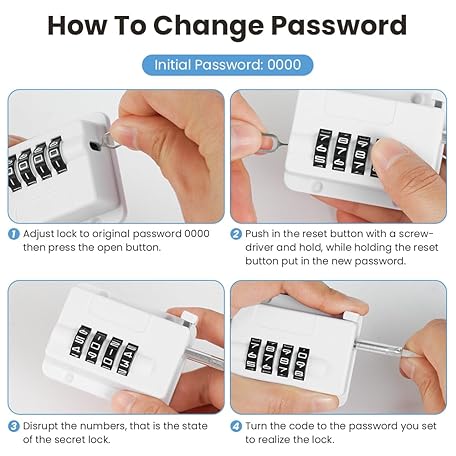 How To Change Password

Initial Password: 0000

1 Adjust lock to original password 0000 then press the open button.

2 Push in the reset button with a screwdriver and hold, while holding the reset button put in the new password.

3 Disrupt the numbers, that is the state of the secret lock.

4 Turn the code to the password you set to realize the lock.