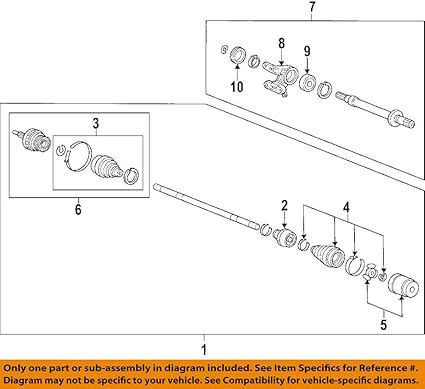 7
8
9
10
3
6
2
4
5
1

Only one part or sub-assembly in diagram included. See Item Specifics for Reference #. Diagram may not be specific to your vehicle. See Compatibility for vehicle-specific diagrams.