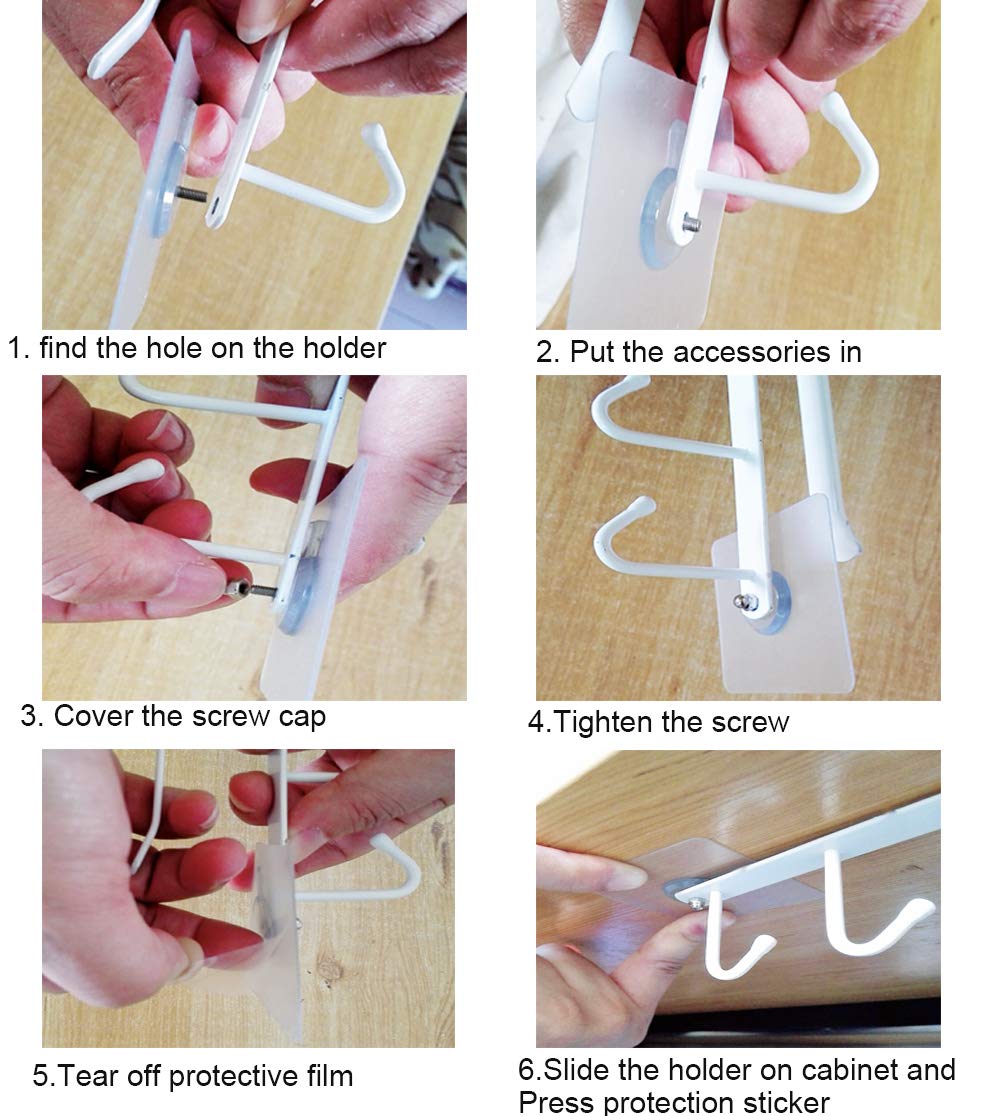 1. find the hole on the holder

2. Put the accessories in

3. Cover the screw cap

4.Tighten the screw

5.Tear off protective film

6.Slide the holder on cabinet and Press protection sticker