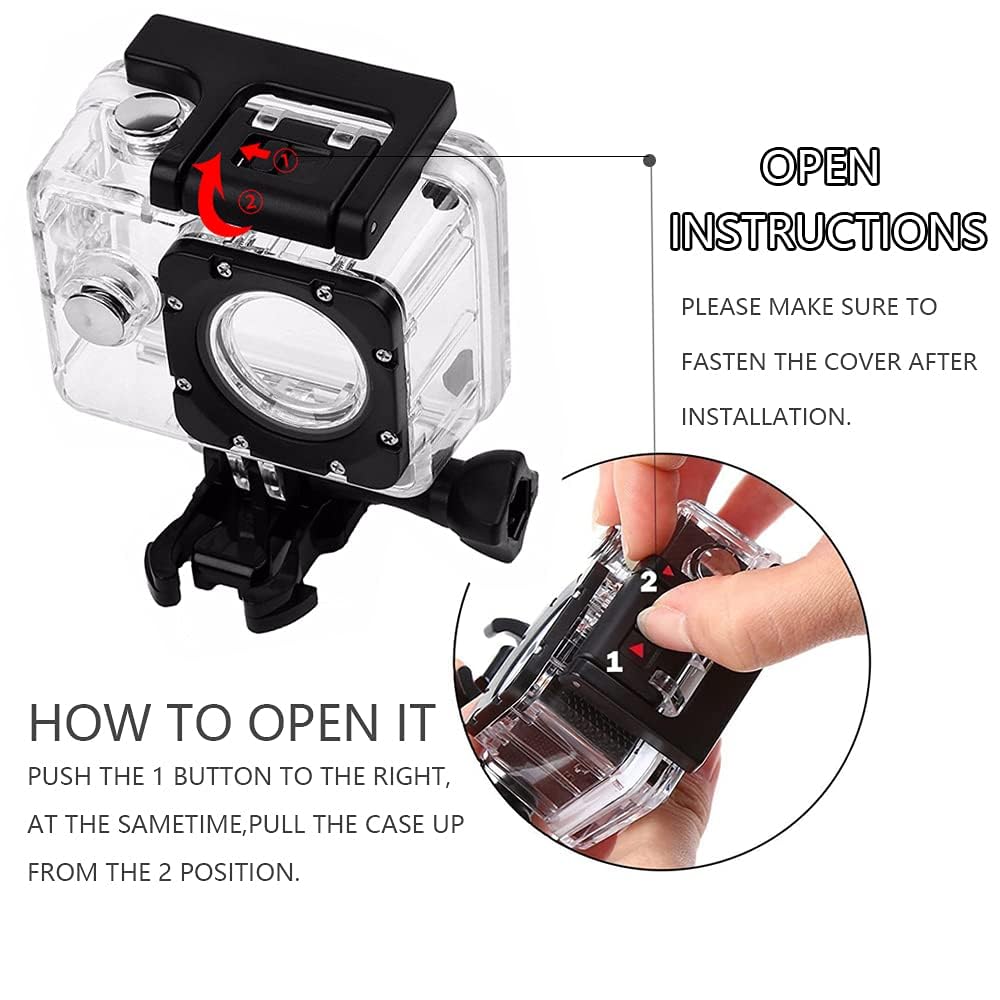 ①
②

OPEN INSTRUCTIONS

PLEASE MAKE SURE TO FASTEN THE COVER AFTER INSTALLATION.

2
1

HOW TO OPEN IT

PUSH THE 1 BUTTON TO THE RIGHT, AT THE SAMETIME,PULL THE CASE UP FROM THE 2 POSITION.