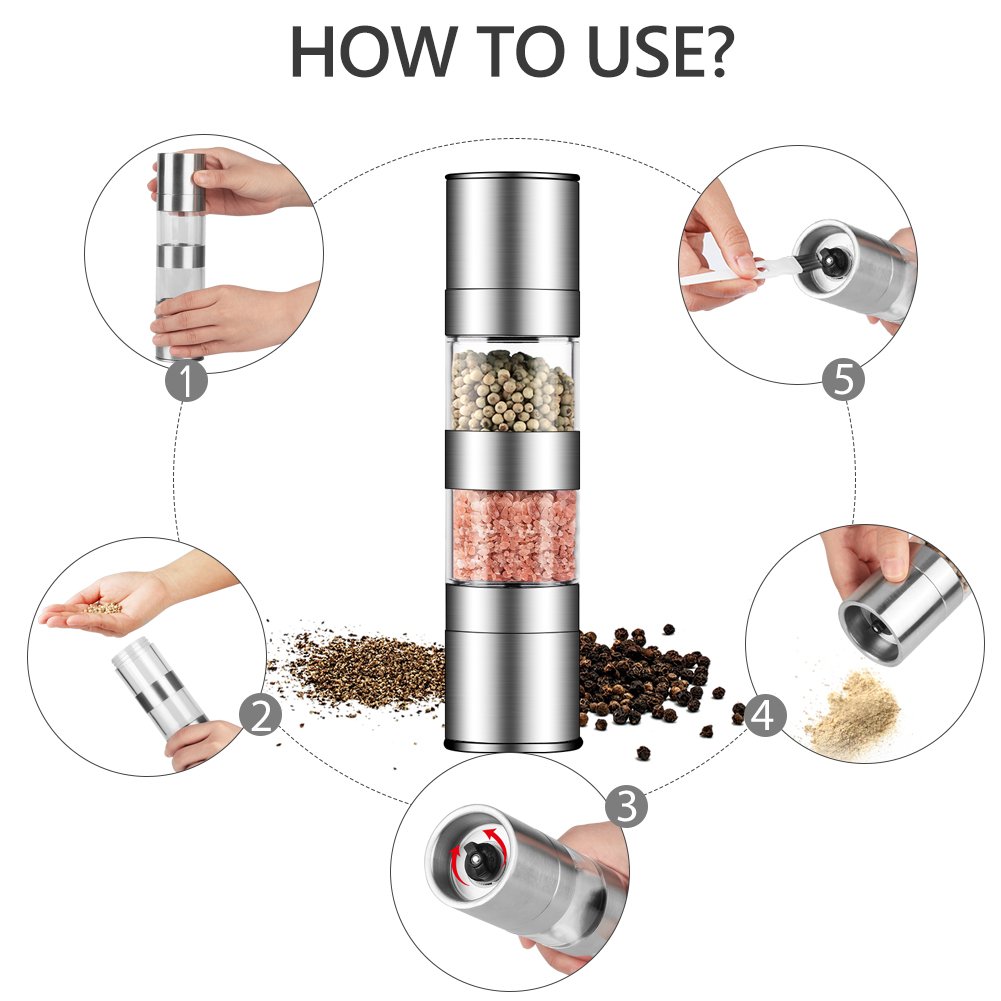 HOW TO USE?

1

2

3

4

5