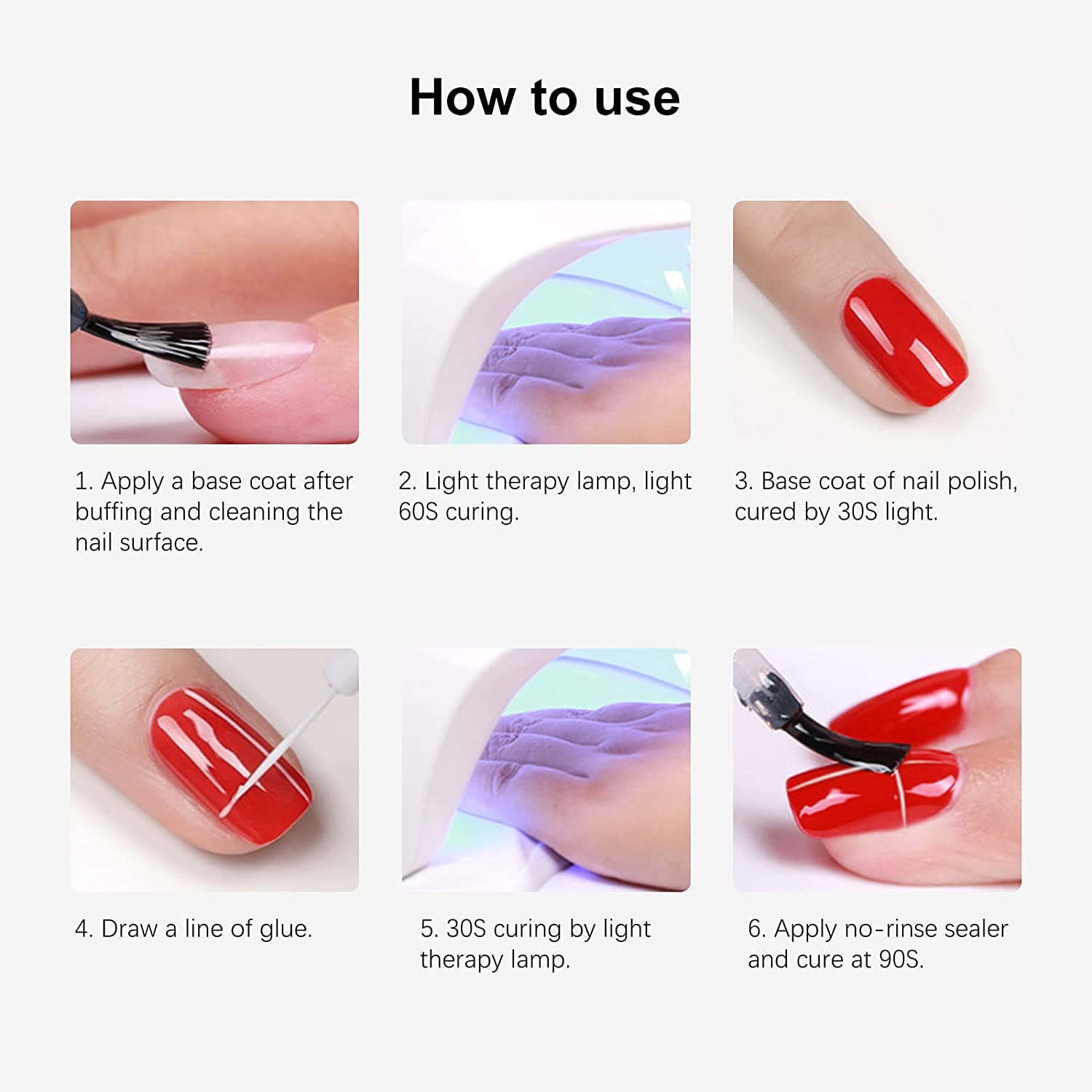 How to use

1. Apply a base coat after buffing and cleaning the nail surface.

2. Light therapy lamp, light 60S curing.

3. Base coat of nail polish, cured by 30S light.

4. Draw a line of glue.

5. 30S curing by light therapy lamp.

6. Apply no-rinse sealer and cure at 90S.