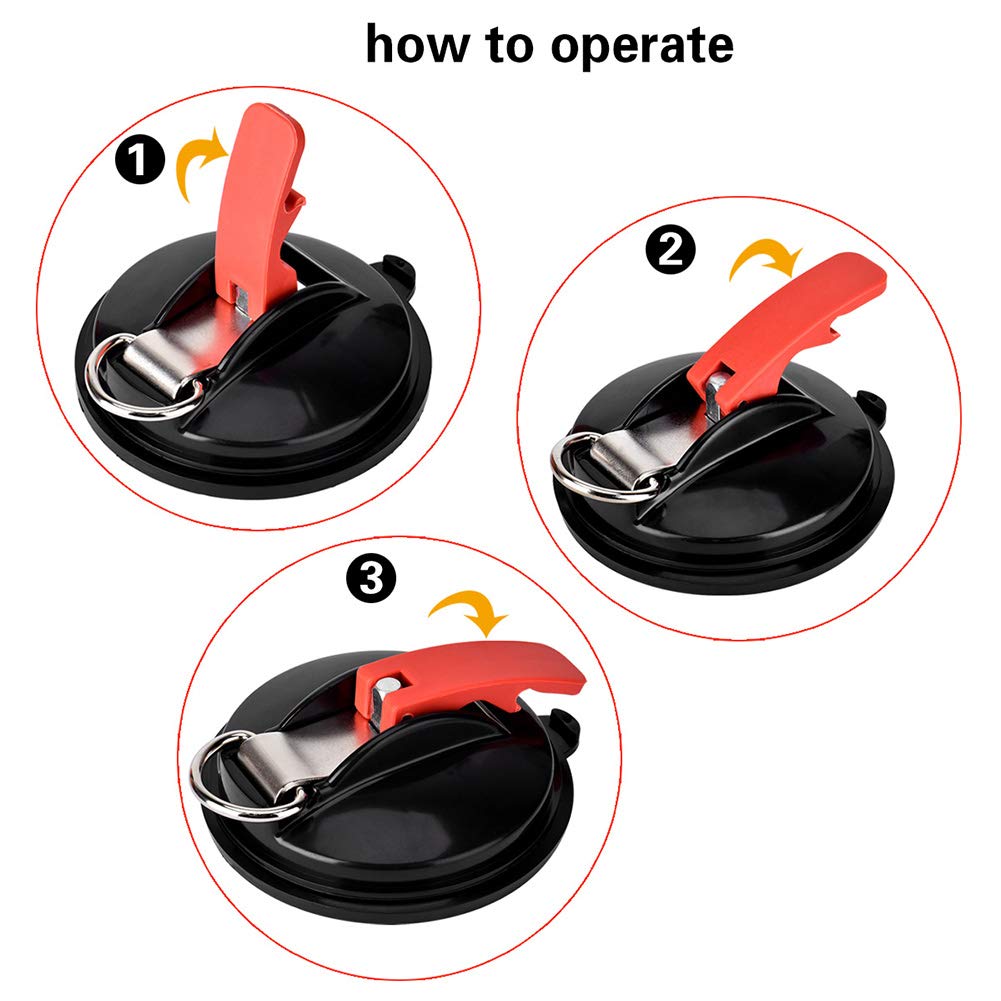 how to operate

1

2

3