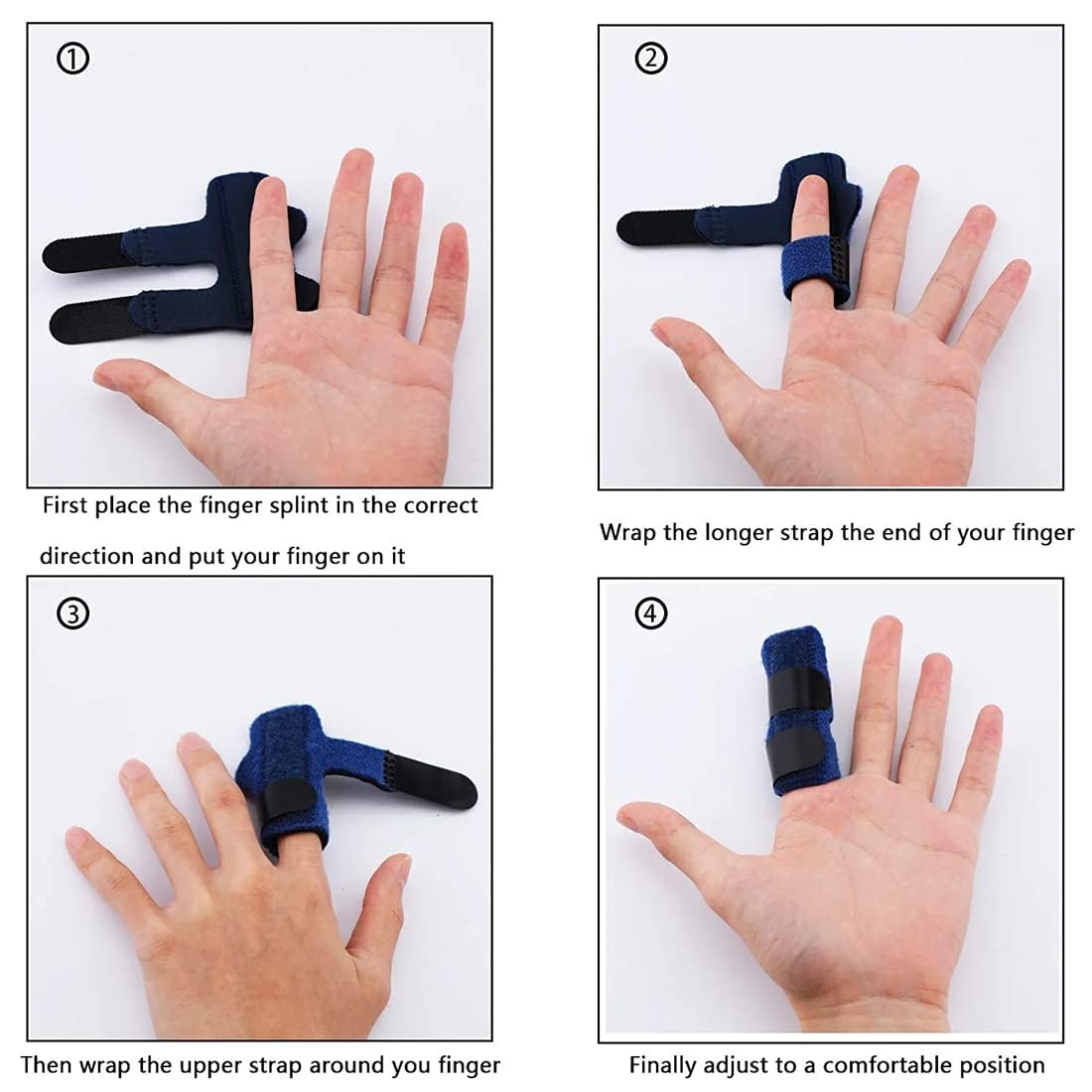 ①

First place the finger splint in the correct direction and put your finger on it

②

Wrap the longer strap the end of your finger

③

Then wrap the upper strap around you finger

④

Finally adjust to a comfortable position