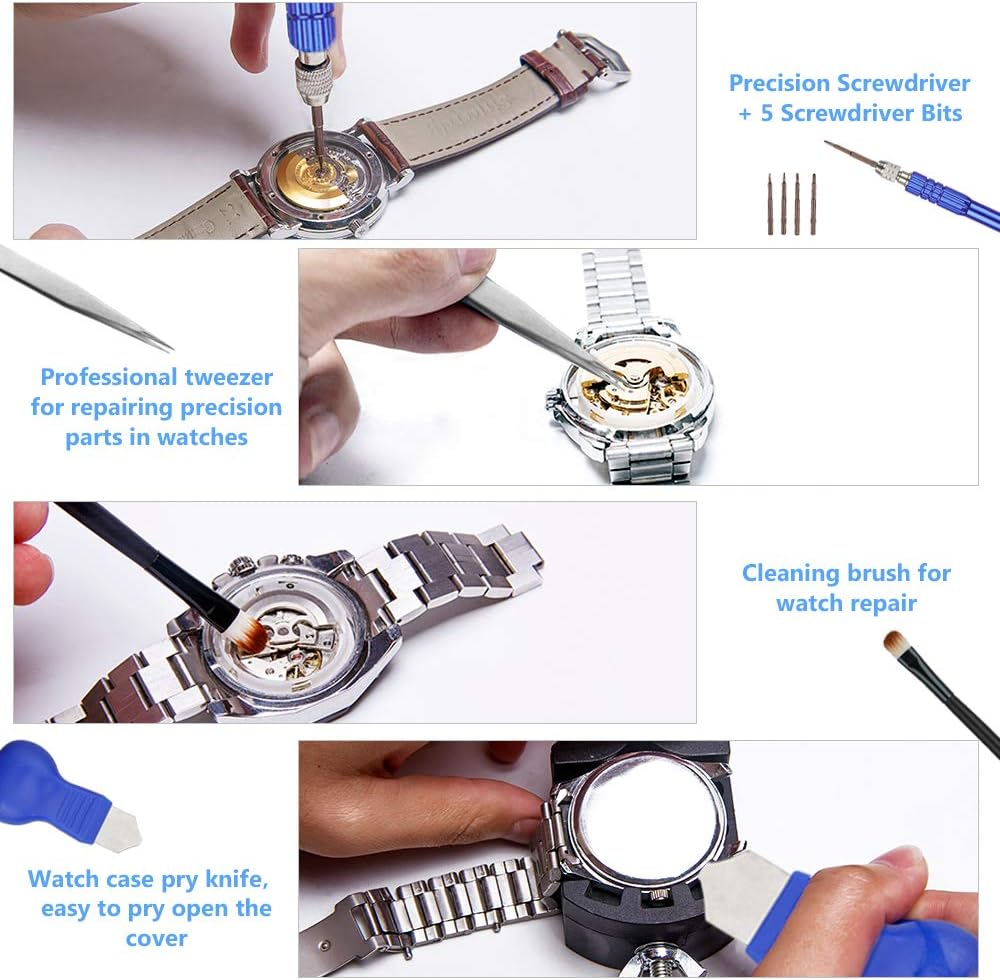 Precision Screwdriver + 5 Screwdriver Bits

Professional tweezer for repairing precision parts in watches

Cleaning brush for watch repair

Watch case pry knife, easy to pry open the cover