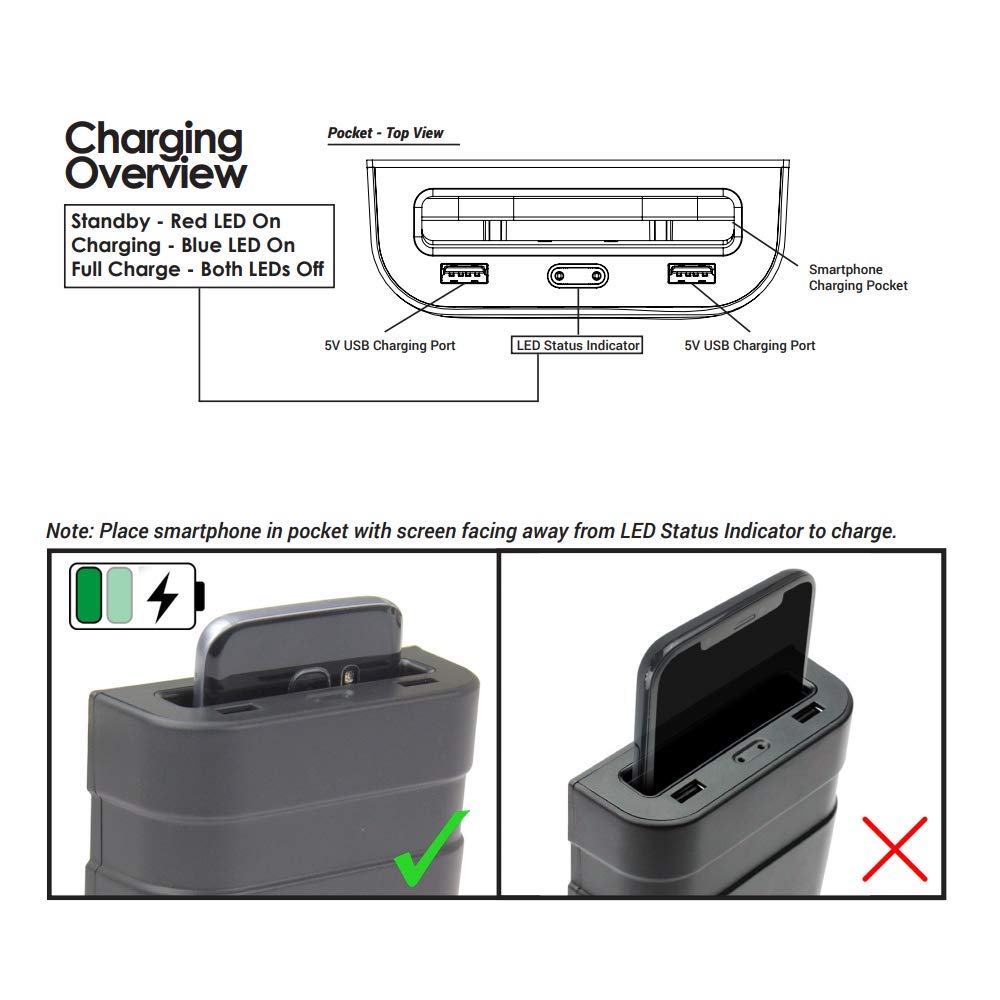 Charging Overview

Standby - Red LED On
Charging - Blue LED On
Full Charge - Both LEDs Off

Pocket - Top View

Smartphone Charging Pocket

5V USB Charging Port

LED Status Indicator

5V USB Charging Port

Note: Place smartphone in pocket with screen facing away from LED Status Indicator to charge.