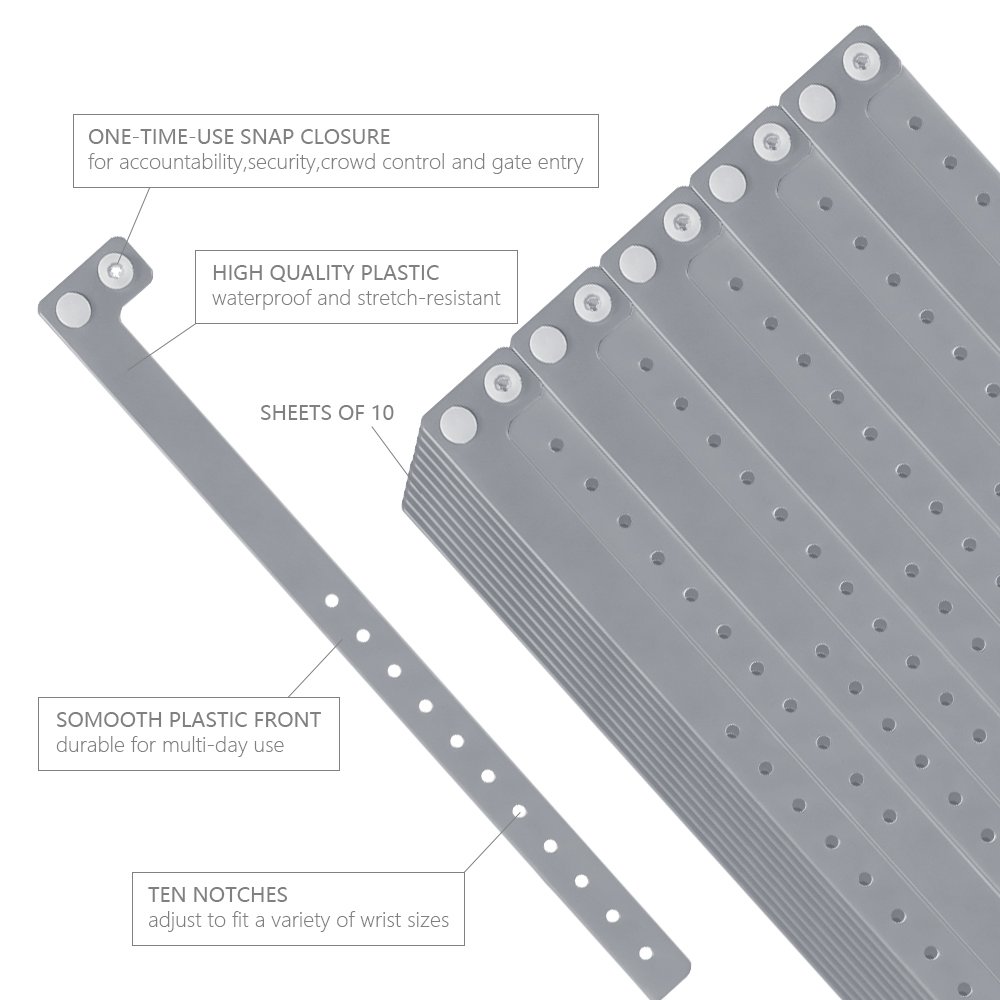 ONE-TIME-USE SNAP CLOSURE
for accountability,security,crowd control and gate entry

HIGH QUALITY PLASTIC
waterproof and stretch-resistant

SHEETS OF 10

SOMOOTH PLASTIC FRONT
durable for multi-day use

TEN NOTCHES
adjust to fit a variety of wrist sizes