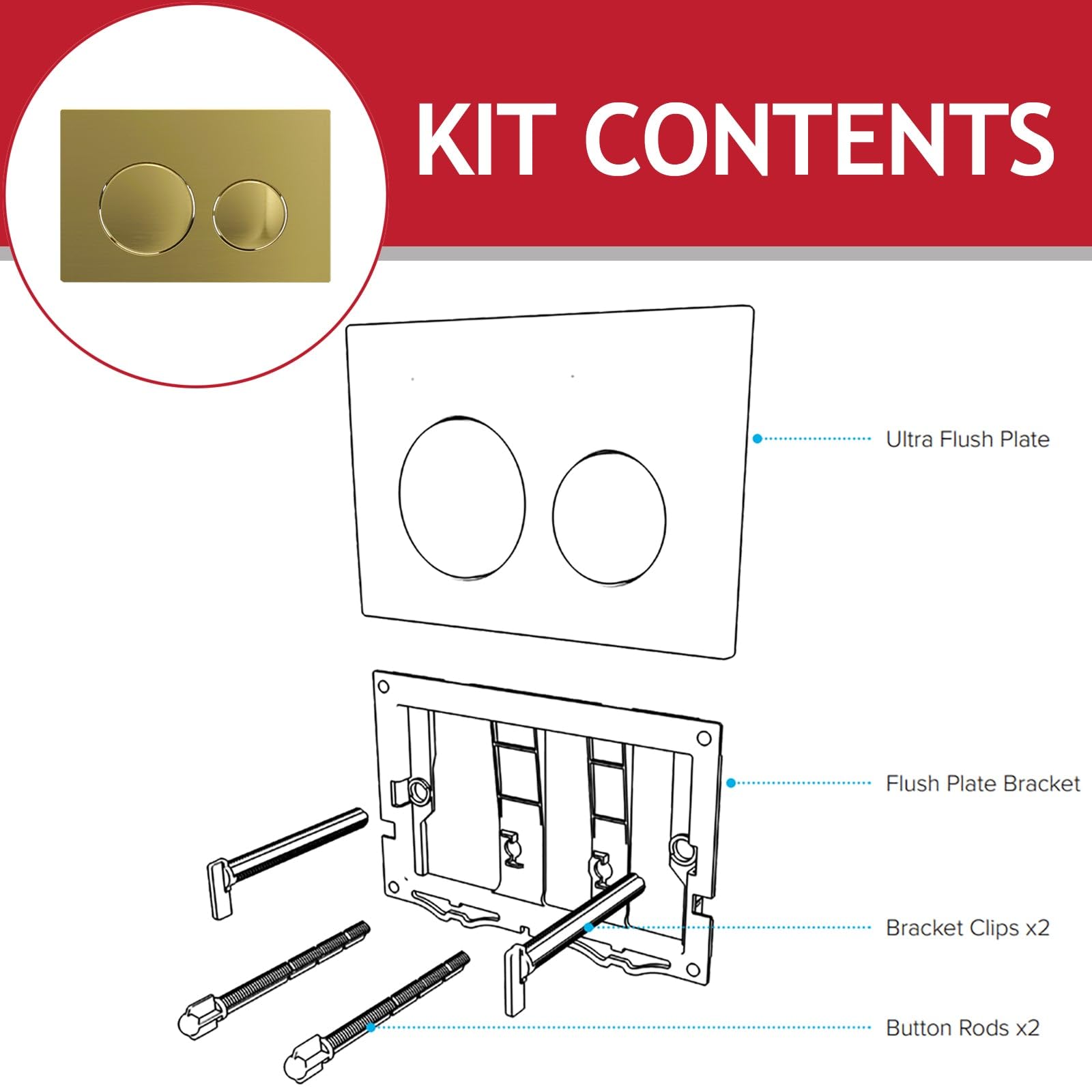 KIT CONTENTS

Ultra Flush Plate

Flush Plate Bracket

Bracket Clips x2

Button Rods x2