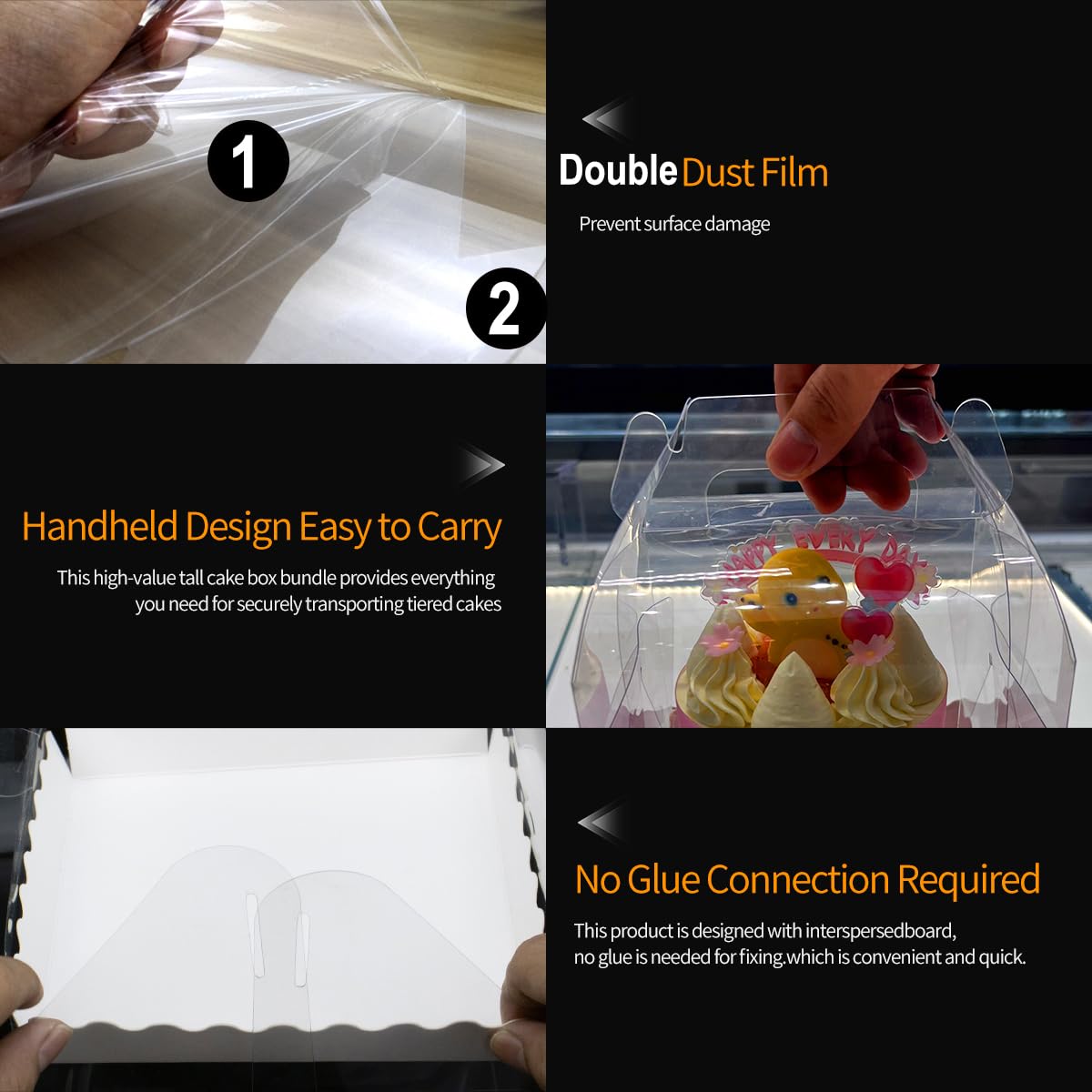 1

2

Double Dust Film

Prevent surface damage

Handheld Design Easy to Carry

This high-value tall cake box bundle provides everything you need for securely transporting tiered cakes

HAPPY EVERY DAY

No Glue Connection Required

This product is designed with interspersedboard, no glue is needed for fixing.which is convenient and quick.