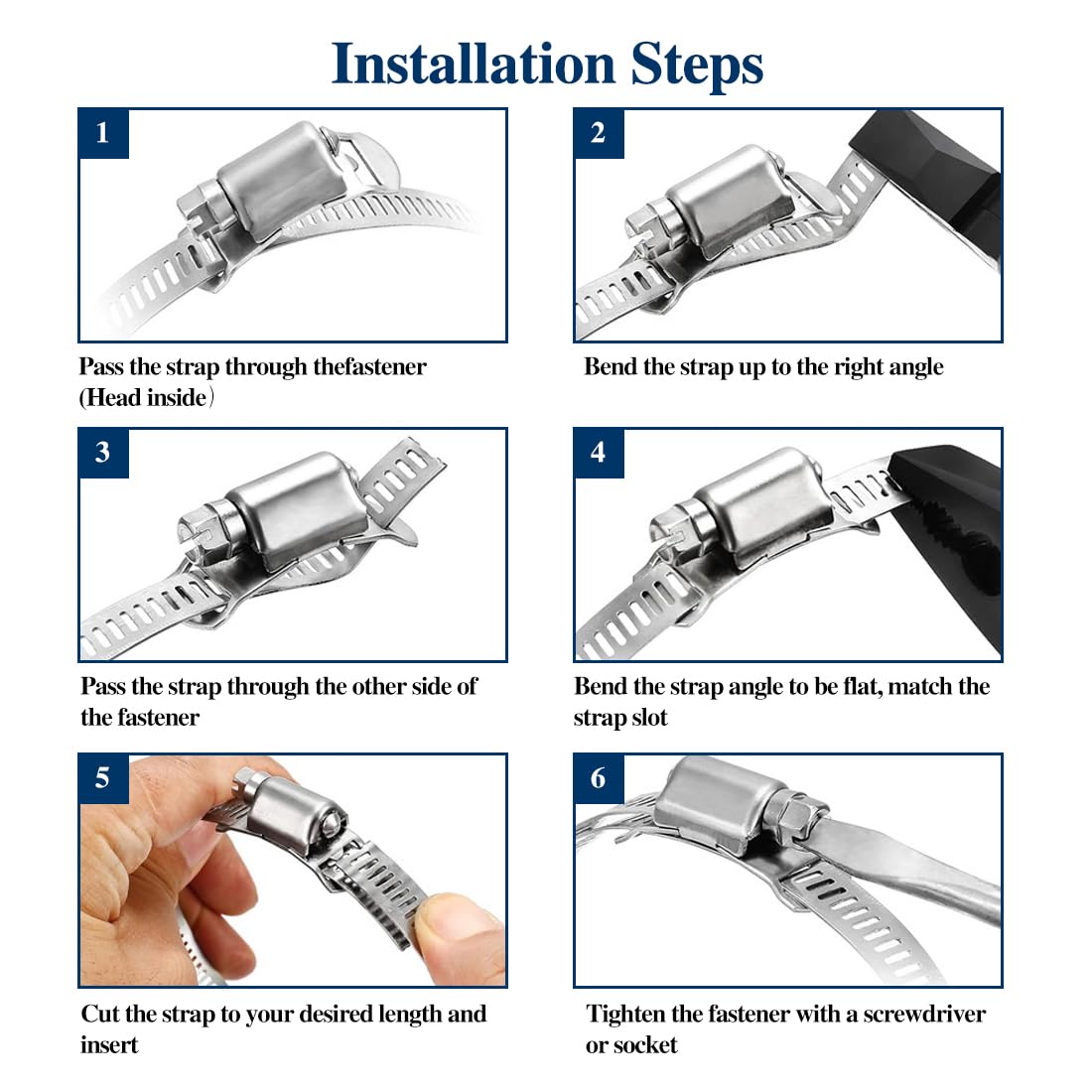 Installation Steps

1

Pass the strap through thefastener (Head inside）

2

Bend the strap up to the right angle

3

Pass the strap through the other side of the fastener

4

Bend the strap angle to be flat, match the strap slot

5

Cut the strap to your desired length and insert

6

Tighten the fastener with a screwdriver or socket