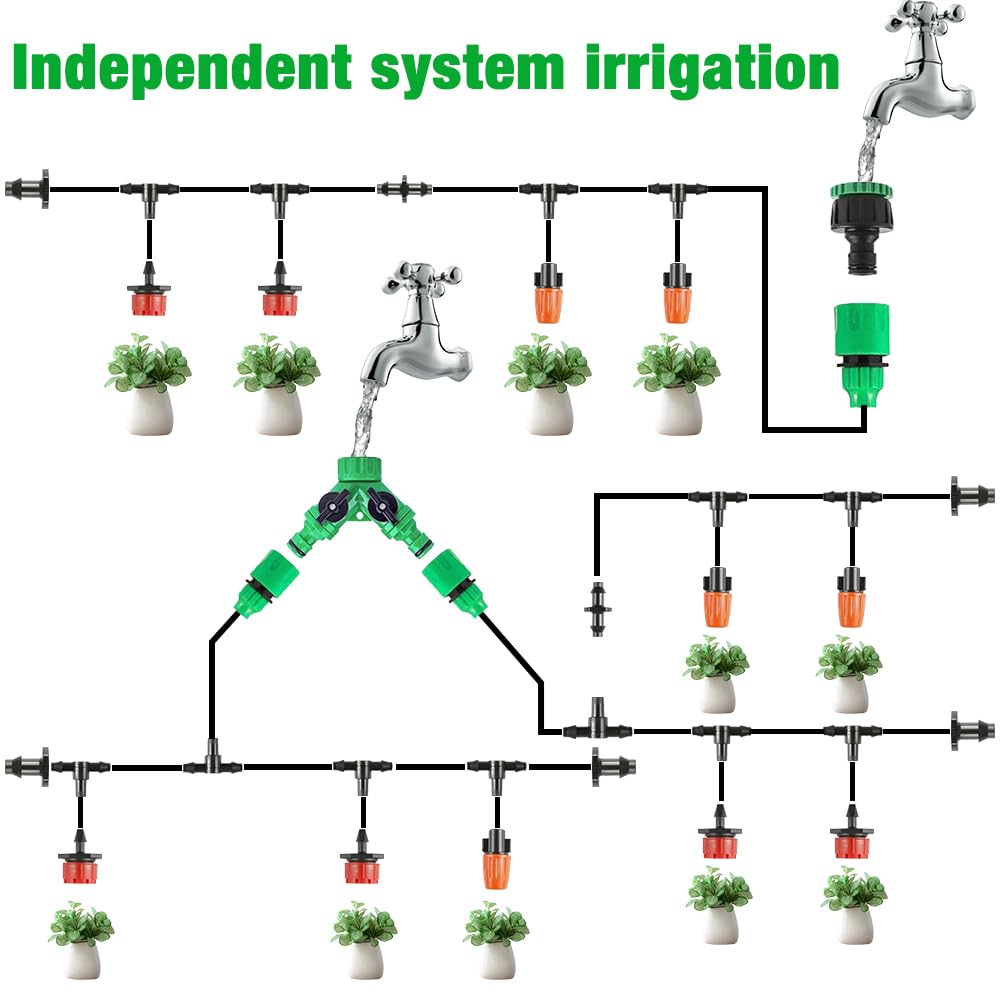 Independent system irrigation