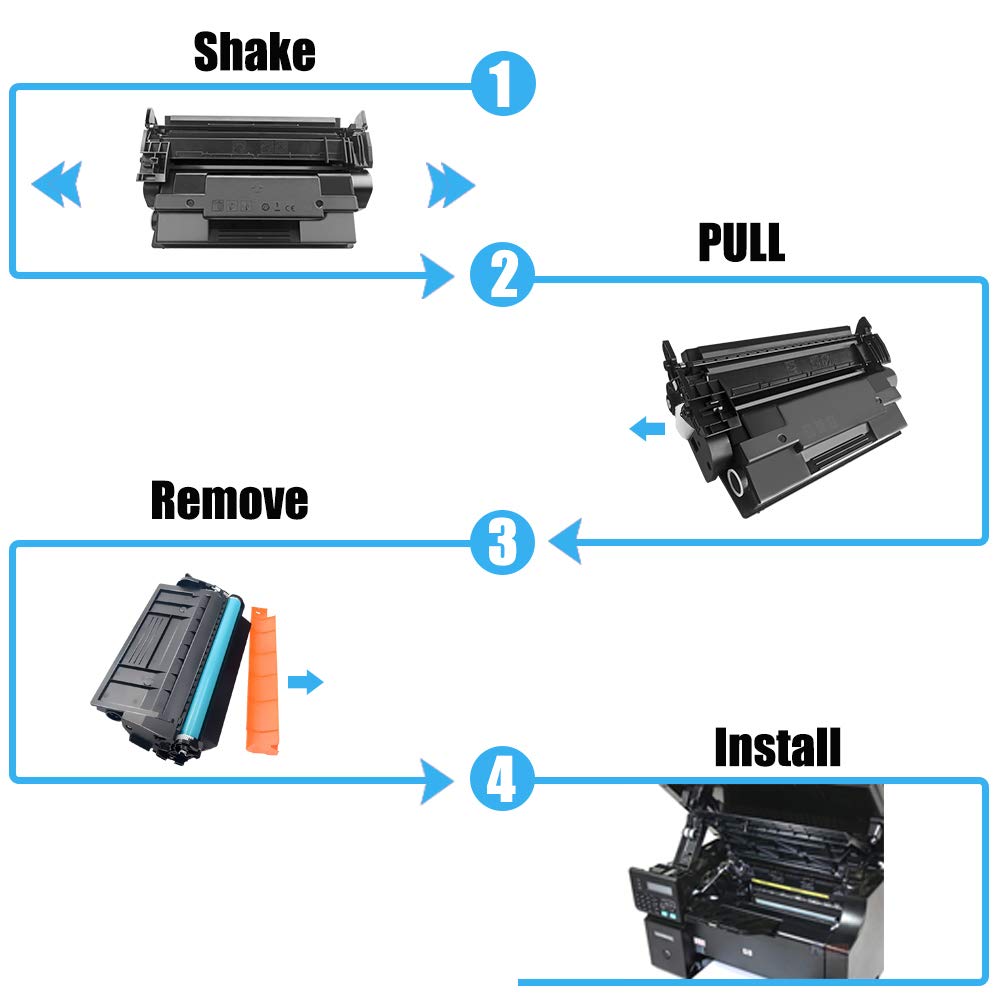 Shake

1

2

PULL

Remove

3

4

Install