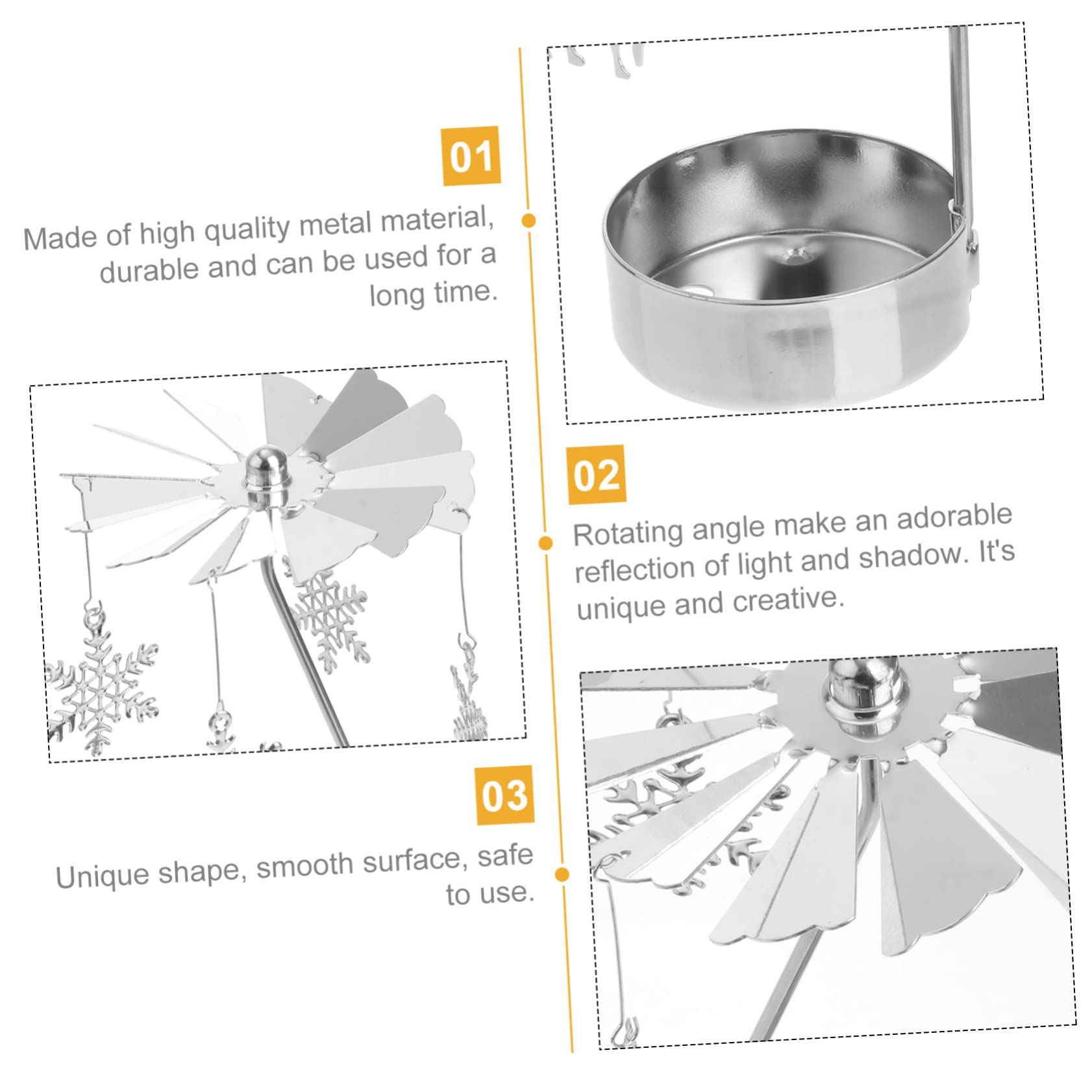 01

Made of high quality metal material, durable and can be used for a long time.

02

Rotating angle make an adorable reflection of light and shadow. It's unique and creative.

03

Unique shape, smooth surface, safe to use.