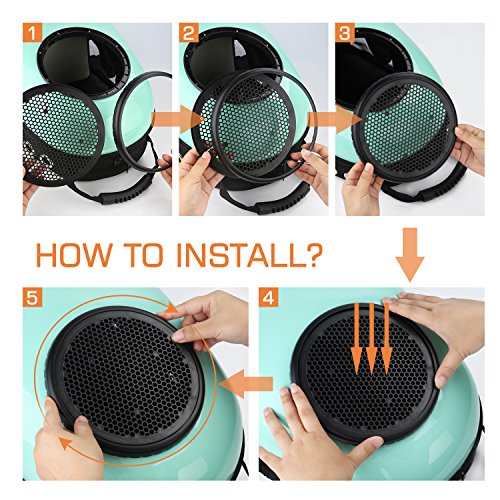 1

2

3

HOW TO INSTALL?

5

4