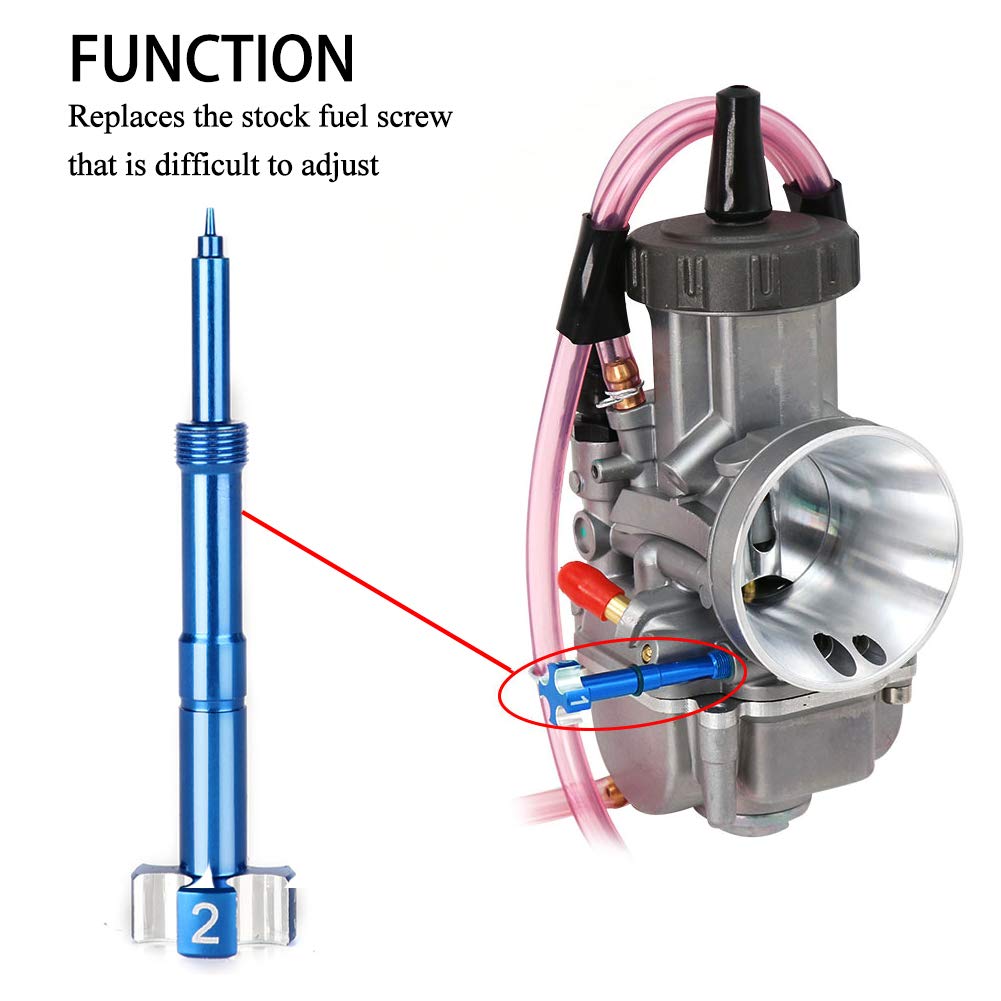 FUNCTION
Replaces the stock fuel screw that is difficult to adjust

2

1