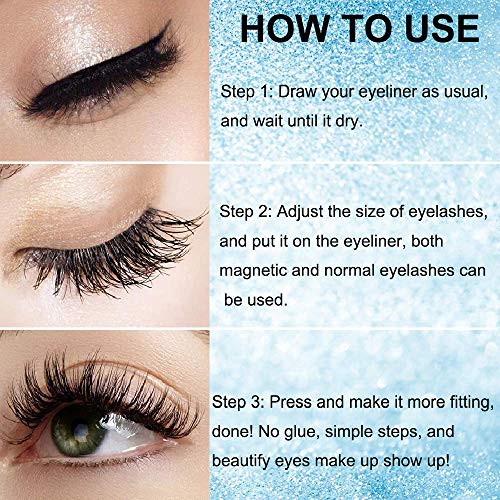 HOW TO USE

Step 1: Draw your eyeliner as usual, and wait until it dry.

Step 2: Adjust the size of eyelashes, and put it on the eyeliner, both magnetic and normal eyelashes can be used.

Step 3: Press and make it more fitting, done! No glue, simple steps, and beautify eyes make up show up!