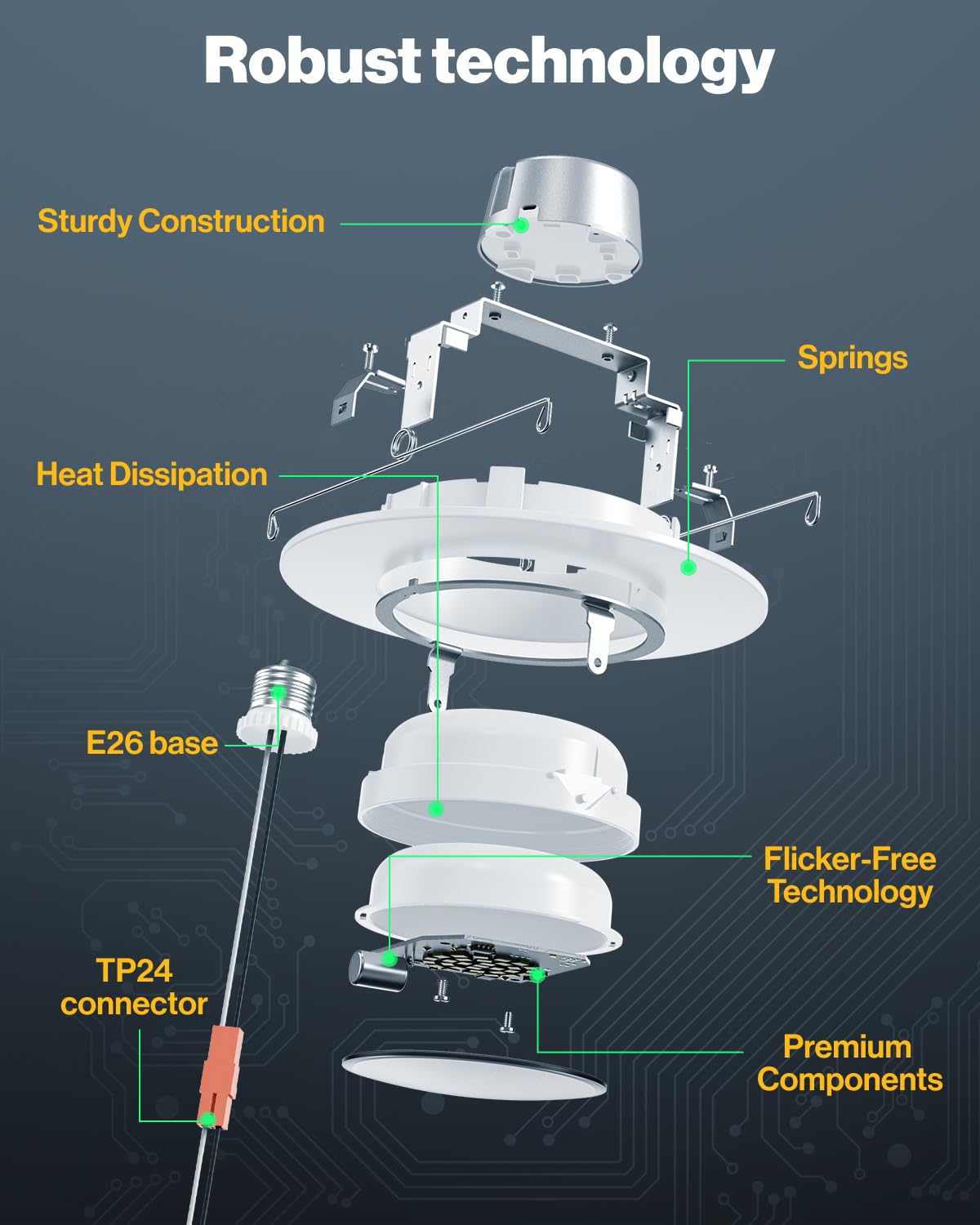 Robust technology

Sturdy Construction

Springs

Heat Dissipation

E26 base

Flicker-Free Technology

TP24 connector

Premium Components