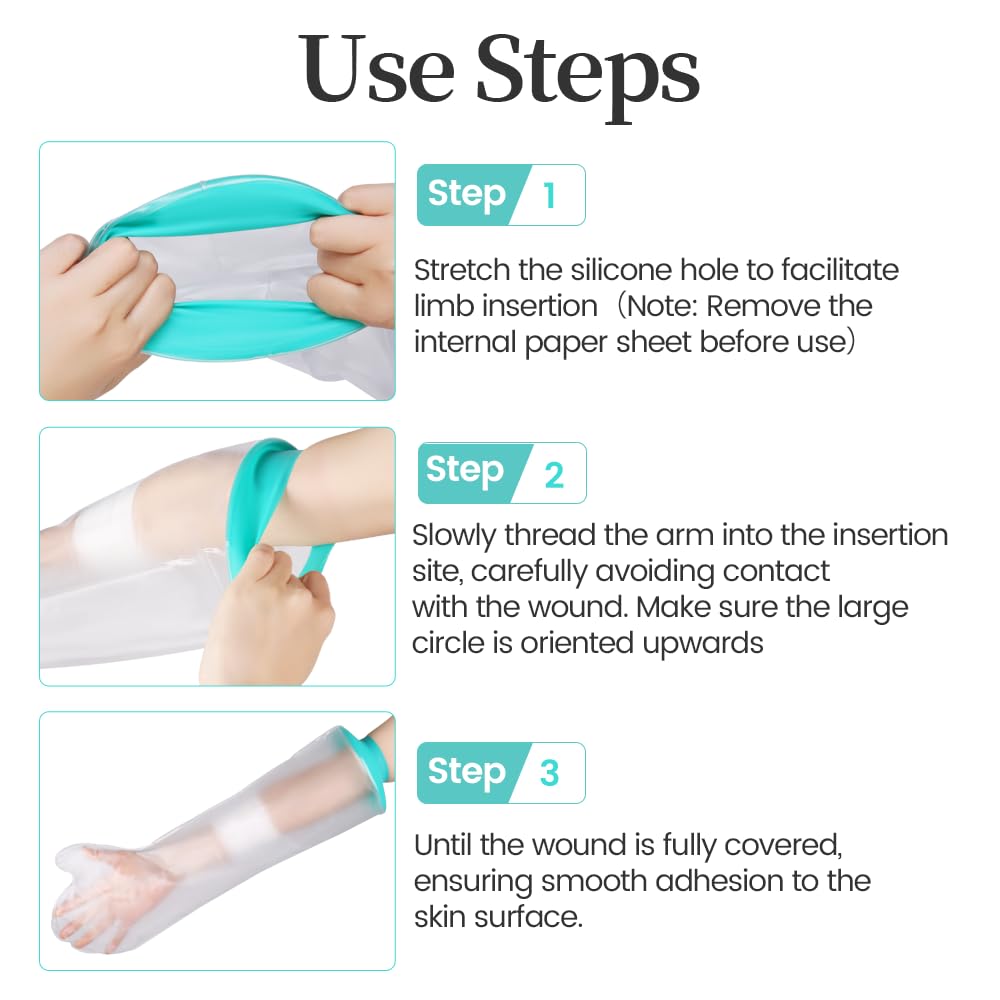 Use Steps

Step 1

Stretch the silicone hole to facilitate limb insertion（Note: Remove the internal paper sheet before use）

Step 2

Slowly thread the arm into the insertion site, carefully avoiding contact with the wound. Make sure the large circle is oriented upwards

Step 3

Until the wound is fully covered, ensuring smooth adhesion to the skin surface.