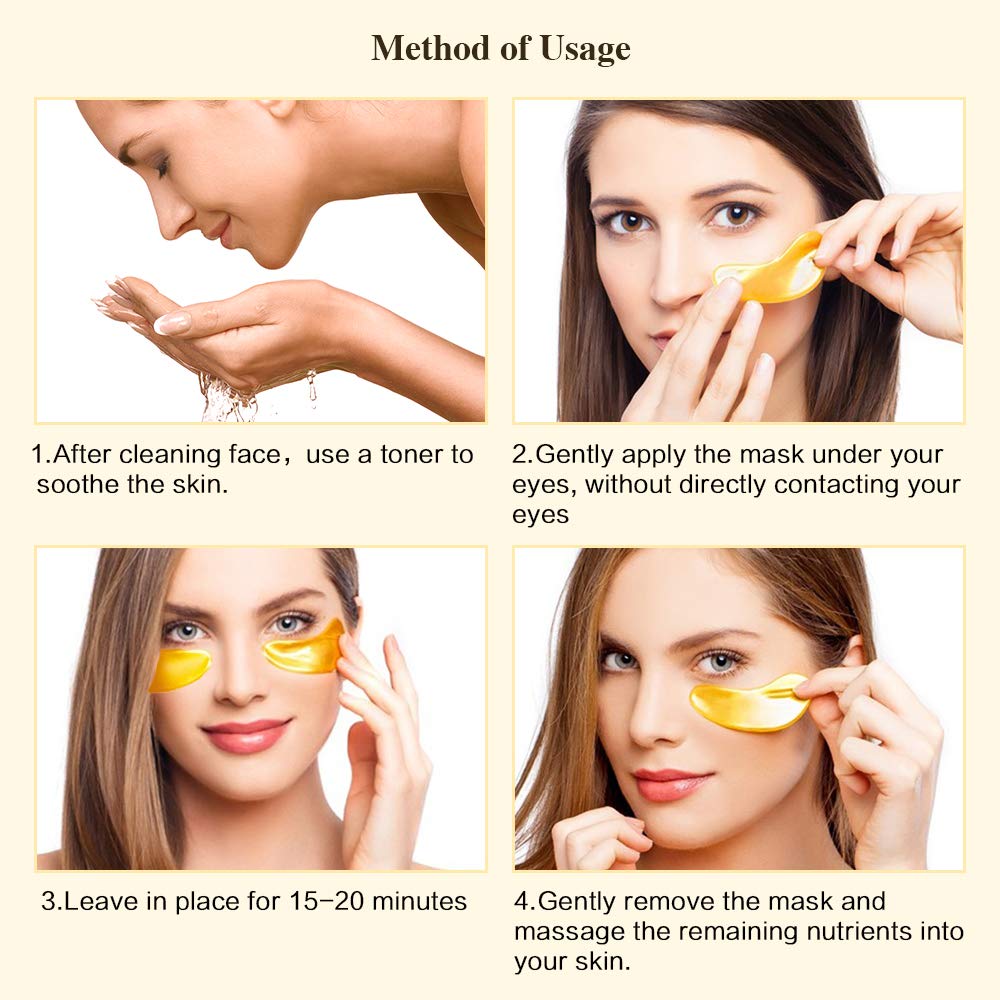 Method of Usage

1.After cleaning face，use a toner to soothe the skin.

2.Gently apply the mask under your eyes, without directly contacting your eyes

3.Leave in place for 15–20 minutes

4.Gently remove the mask and massage the remaining nutrients into your skin.