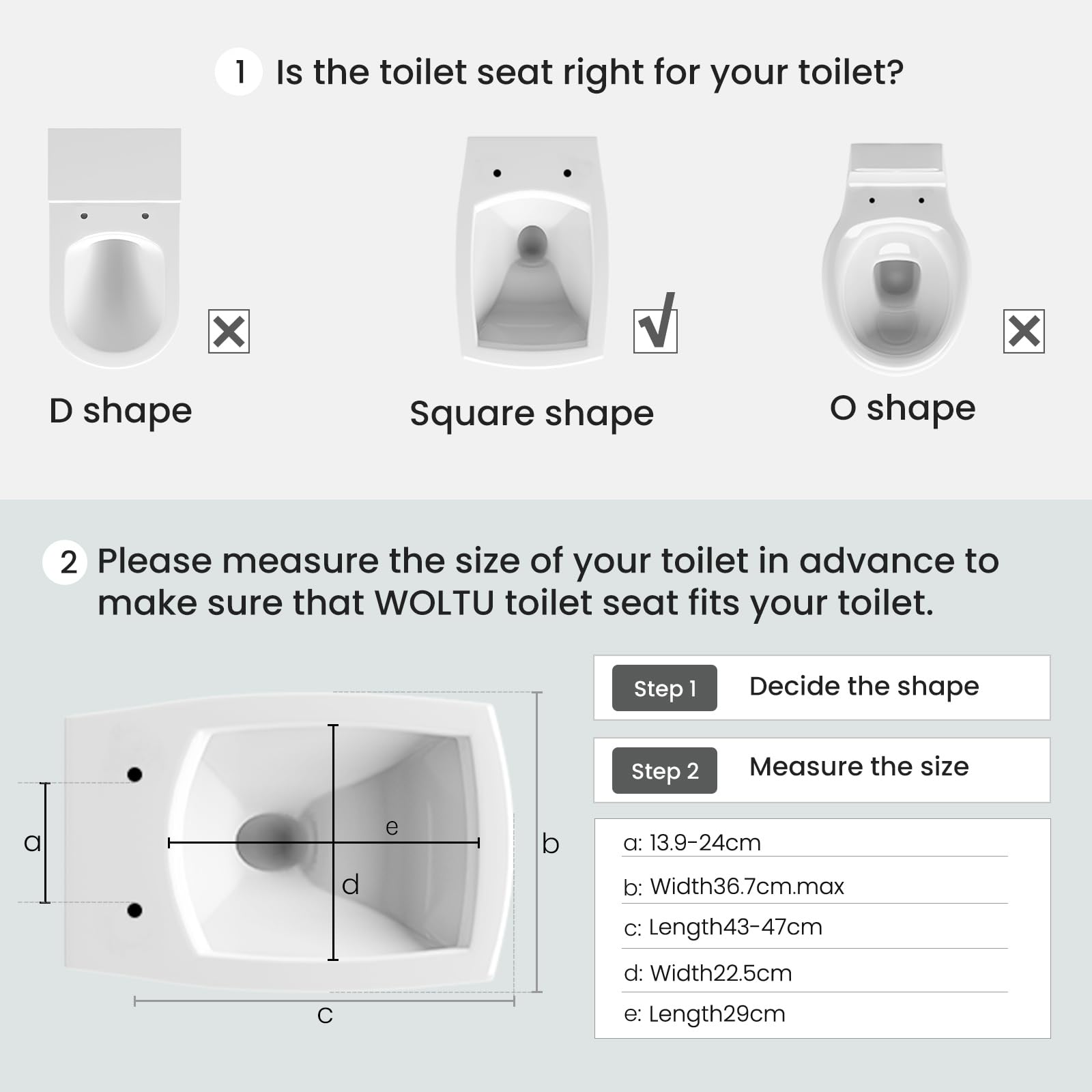 1 Is the toilet seat right for your toilet?

D shape

Square shape

O shape

2 Please measure the size of your toilet in advance to make sure that WOLTU toilet seat fits your toilet.

a

e

d

b

c

Step 1 Decide the shape

Step 2 Measure the size

a: 13.9-24cm
b: Width36.7cm.max
c: Length43-47cm
d: Width22.5cm
e: Length29cm