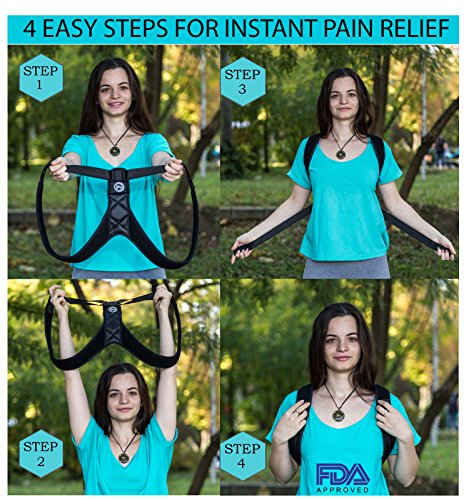 4 EASY STEPS FOR INSTANT PAIN RELIEF

STEP 1

STEP 3

STEP 2

STEP 4

FDA APPROVED