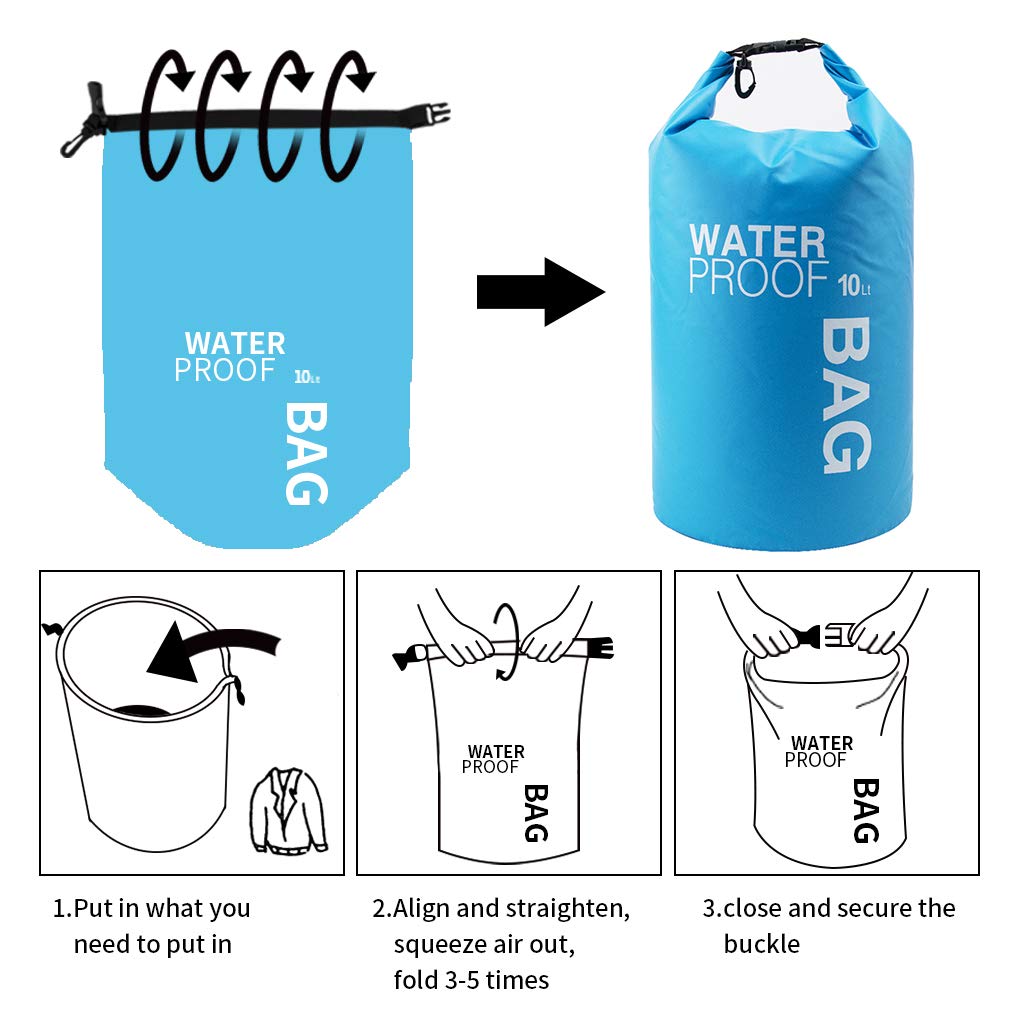 WATER
PROOF 10Lt
BAG

WATER
PROOF 10Lt
BAG

WATER
PROOF
BAG

WATER
PROOF
BAG

1.Put in what you need to put in

2.Align and straighten, squeeze air out, fold 3-5 times

3.close and secure the buckle