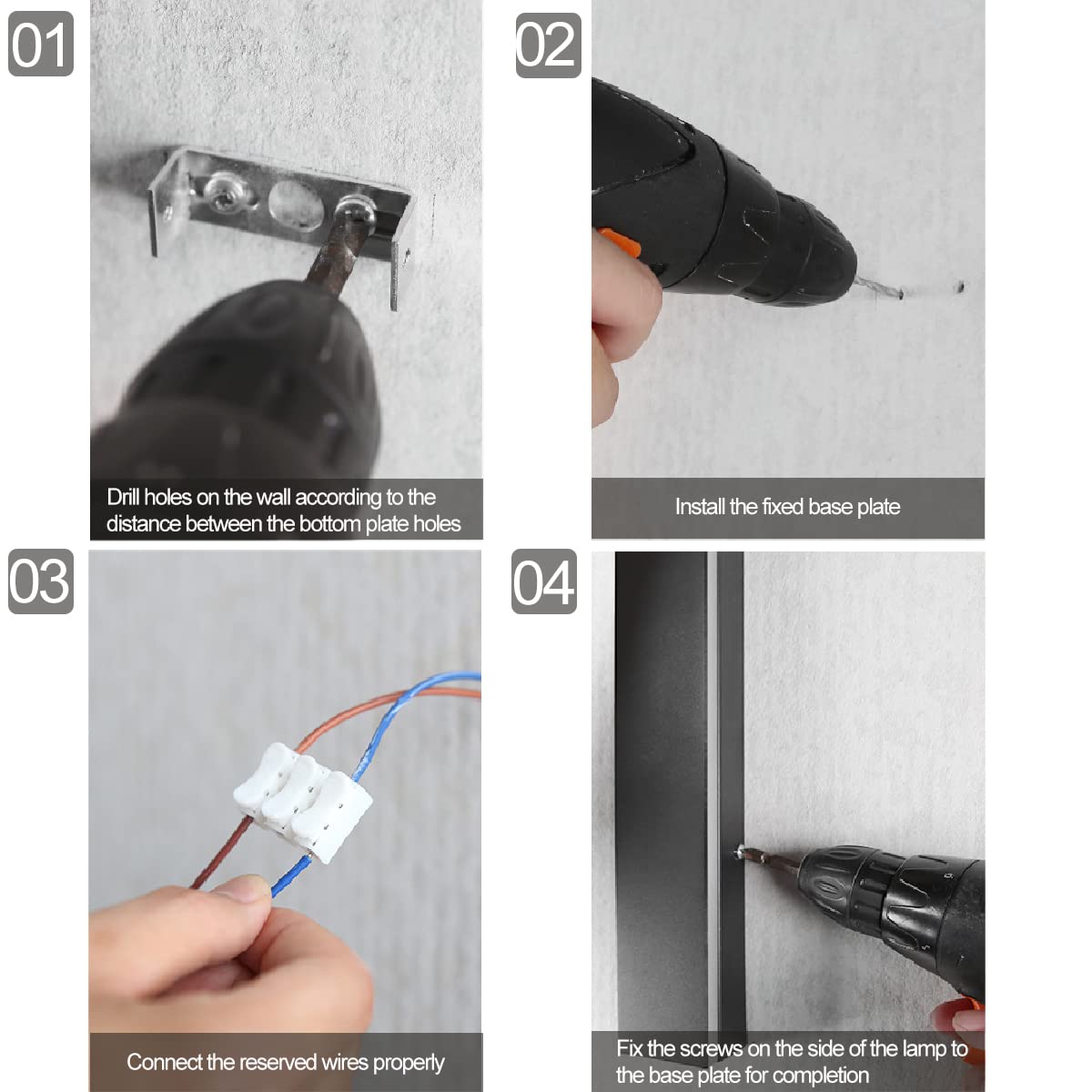 01

Drill holes on the wall according to the distance between the bottom plate holes

02

Install the fixed base plate

03

Connect the reserved wires properly

04

Fix the screws on the side of the lamp to the base plate for completion