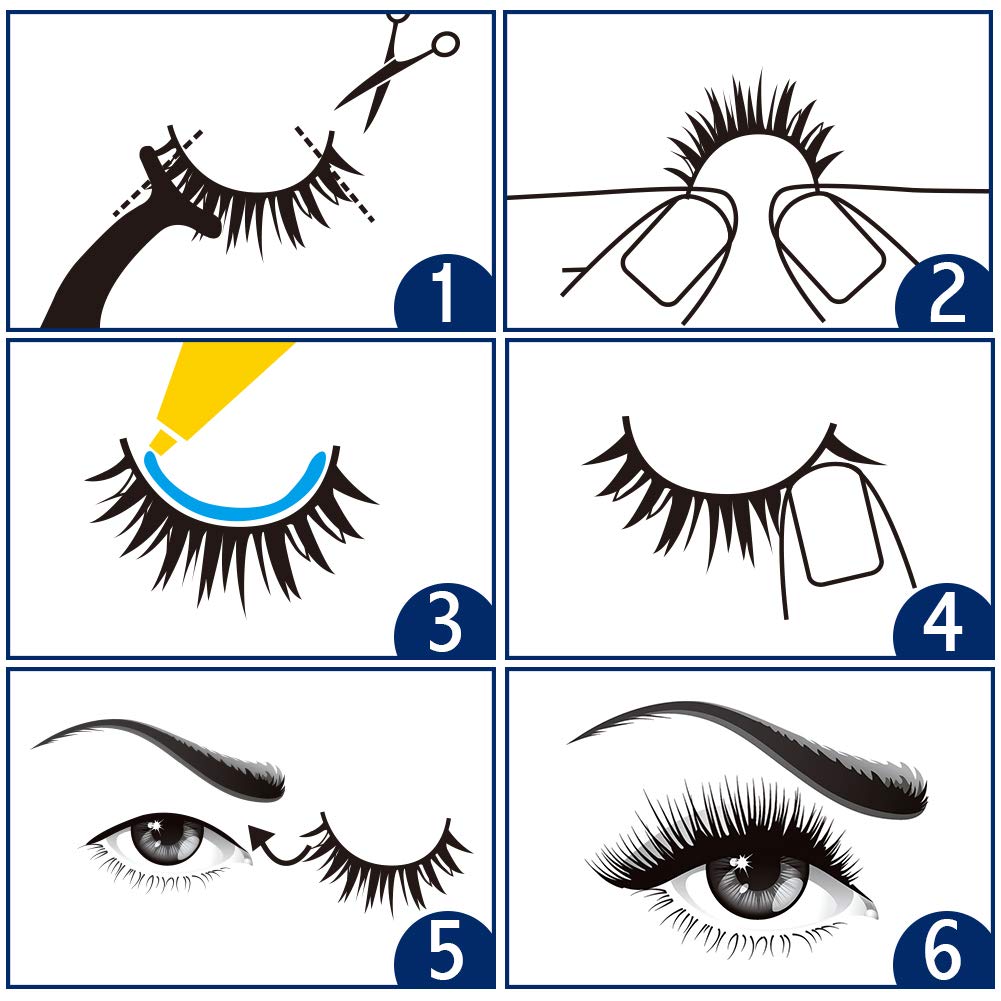 1
2
3
4
5
6