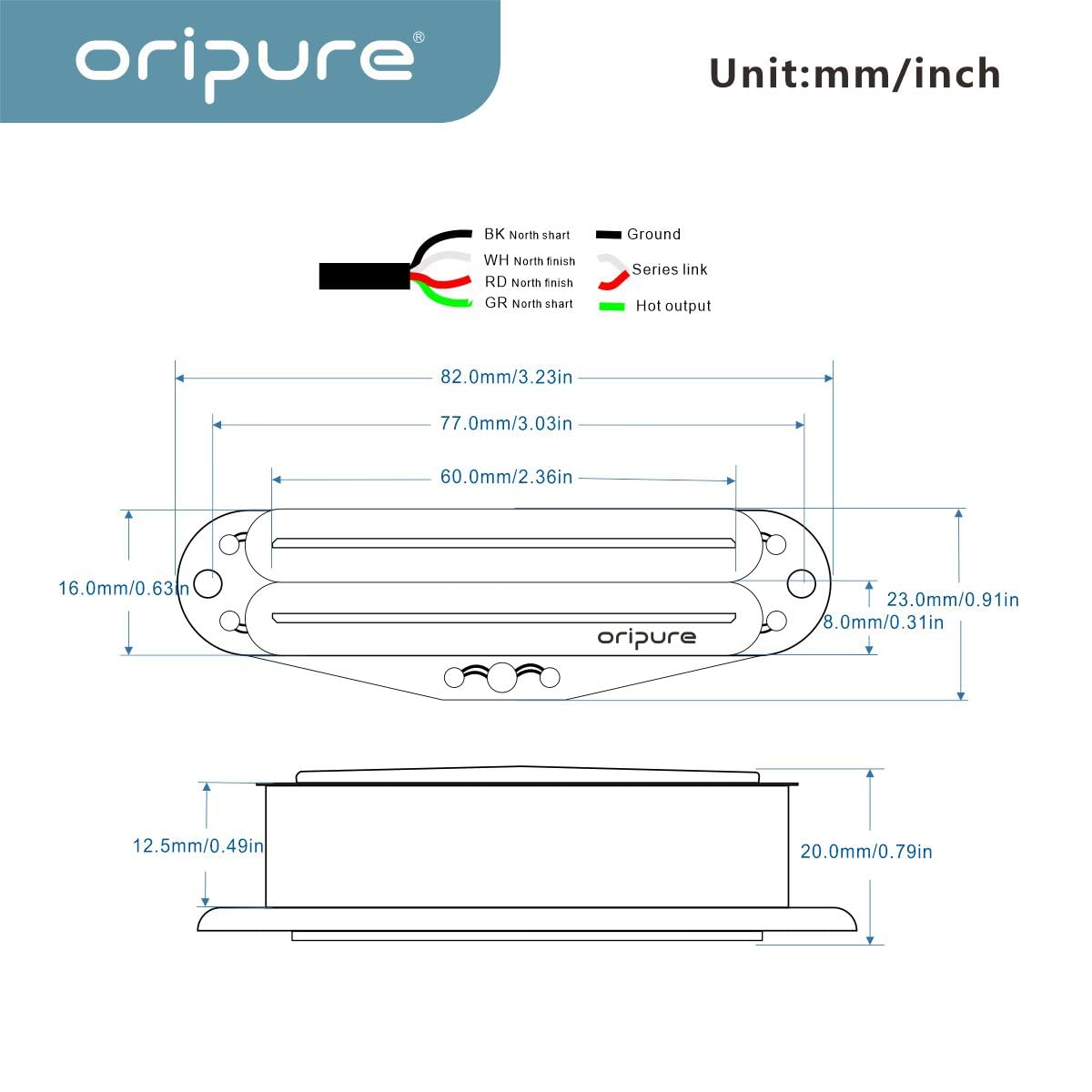 oripure®

Unit:mm/inch

BK North shart
WH North finish
RD North finish
GR North shart

Ground
Series link
Hot output

82.0mm/3.23in
77.0mm/3.03in
60.0mm/2.36in
16.0mm/0.63in
23.0mm/0.91in
8.0mm/0.31in
oripure

12.5mm/0.49in
20.0mm/0.79in