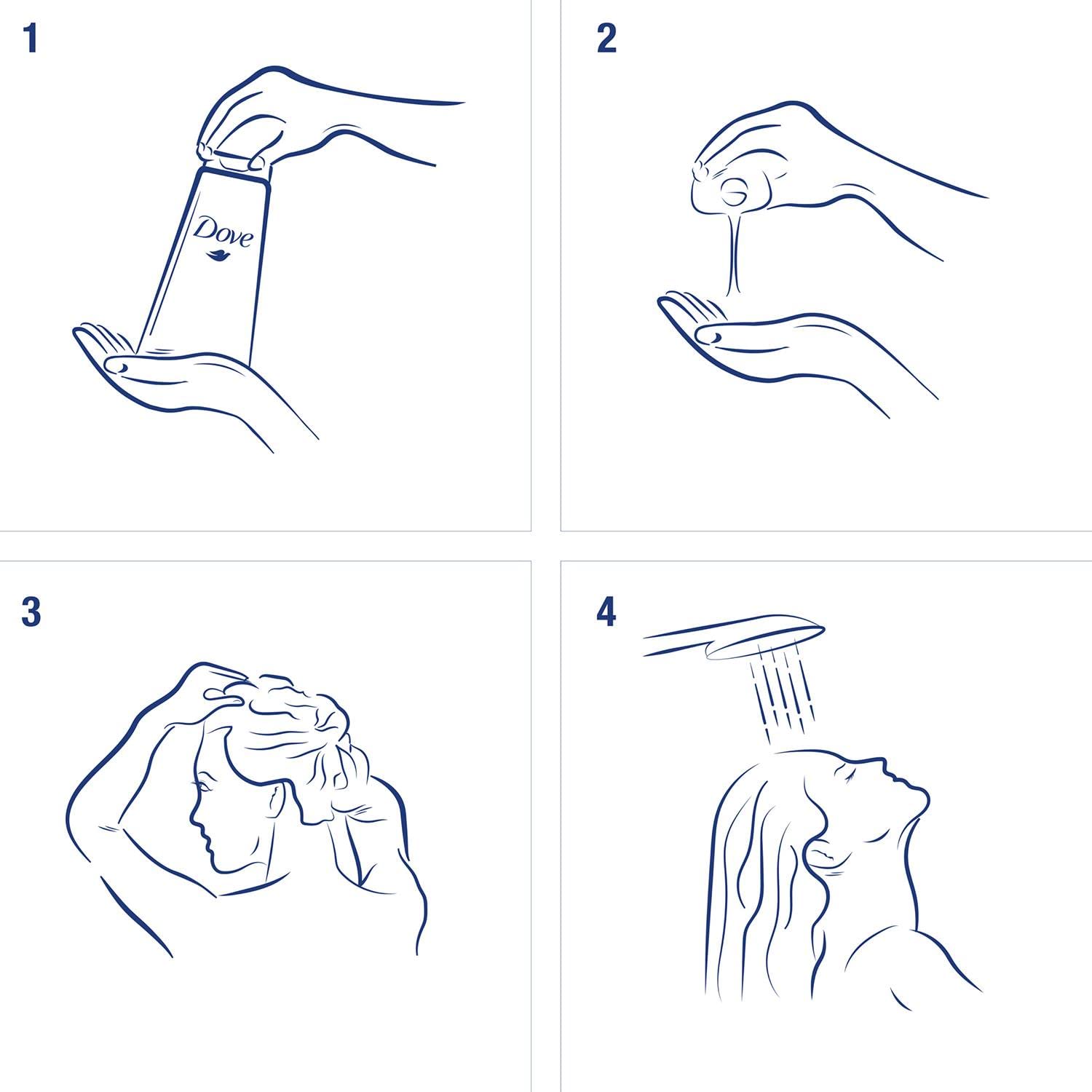 1

Dove

2

3

4