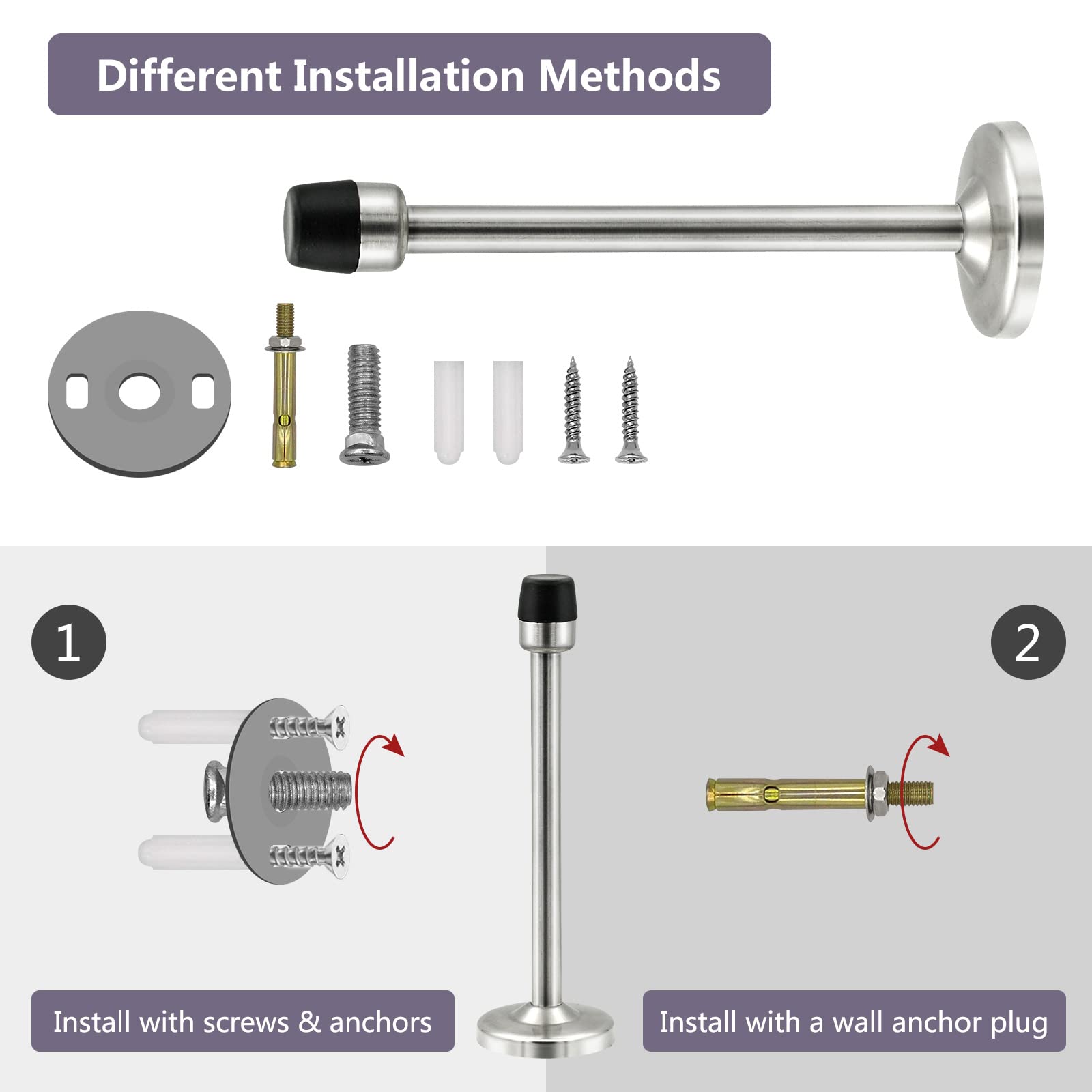 Different Installation Methods

1

2

Install with screws & anchors

Install with a wall anchor plug