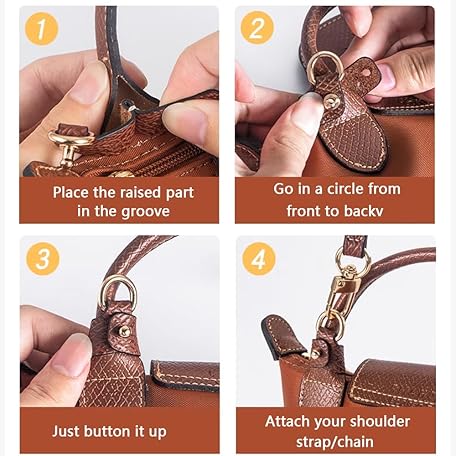 1

Place the raised part in the groove

2

Go in a circle from front to backv

3

Just button it up

4

Attach your shoulder strap/chain