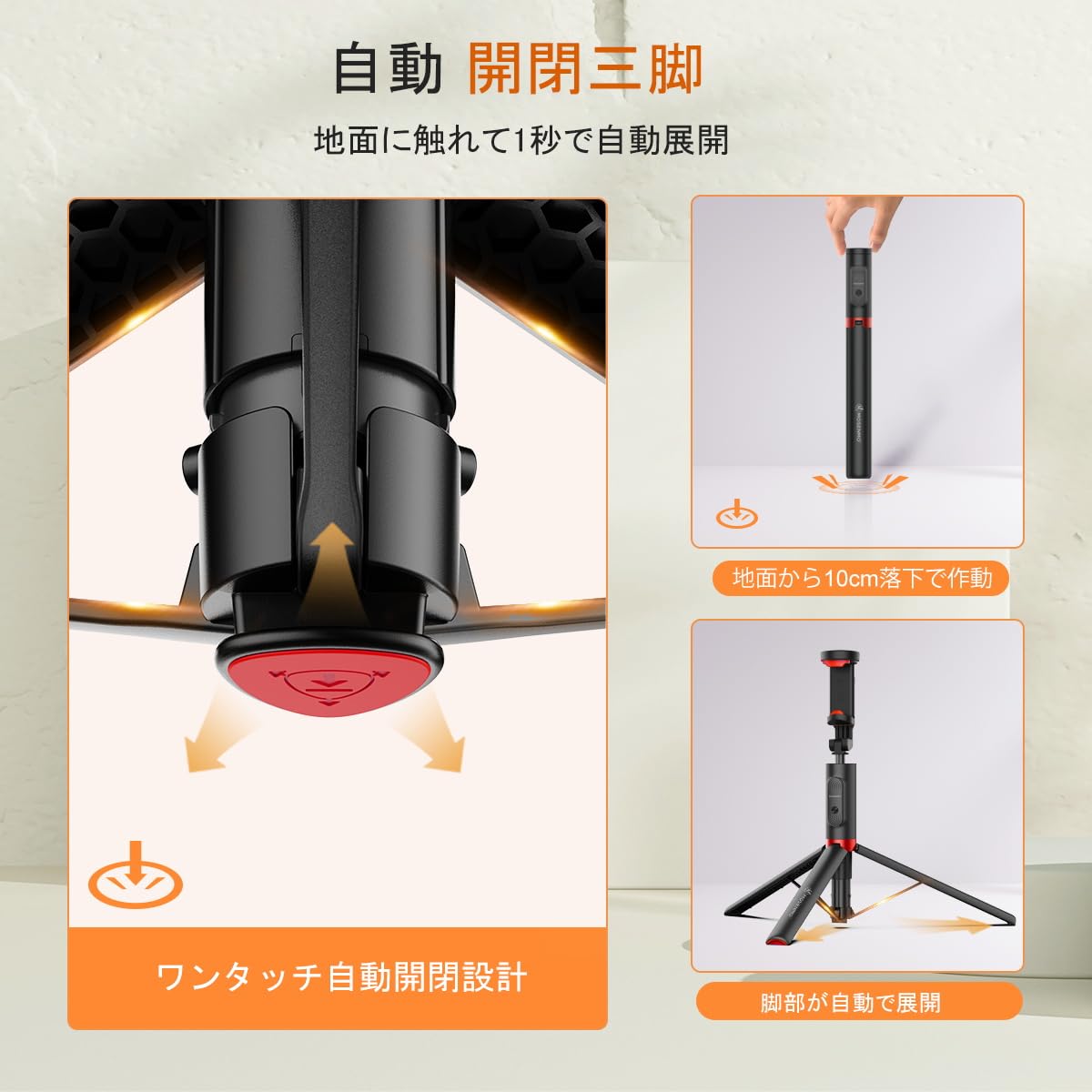 自動 開閉三脚

地面に触れて1秒で自動展開

ワンタッチ自動開閉設計

地面から10cm落下で作動

脚部が自動で展開