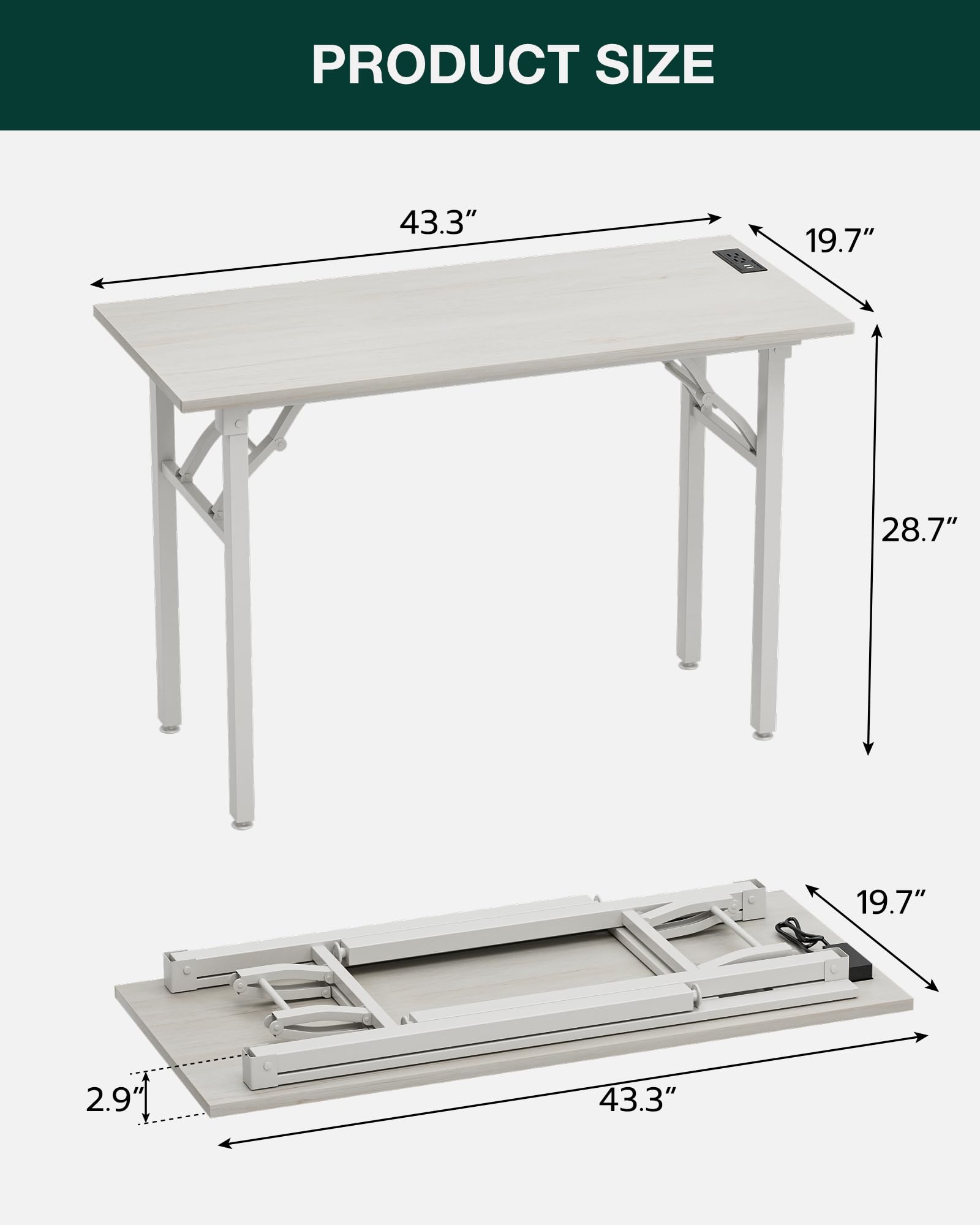 PRODUCT SIZE

43.3”

19.7”

28.7”

19.7”

2.9”

43.3”