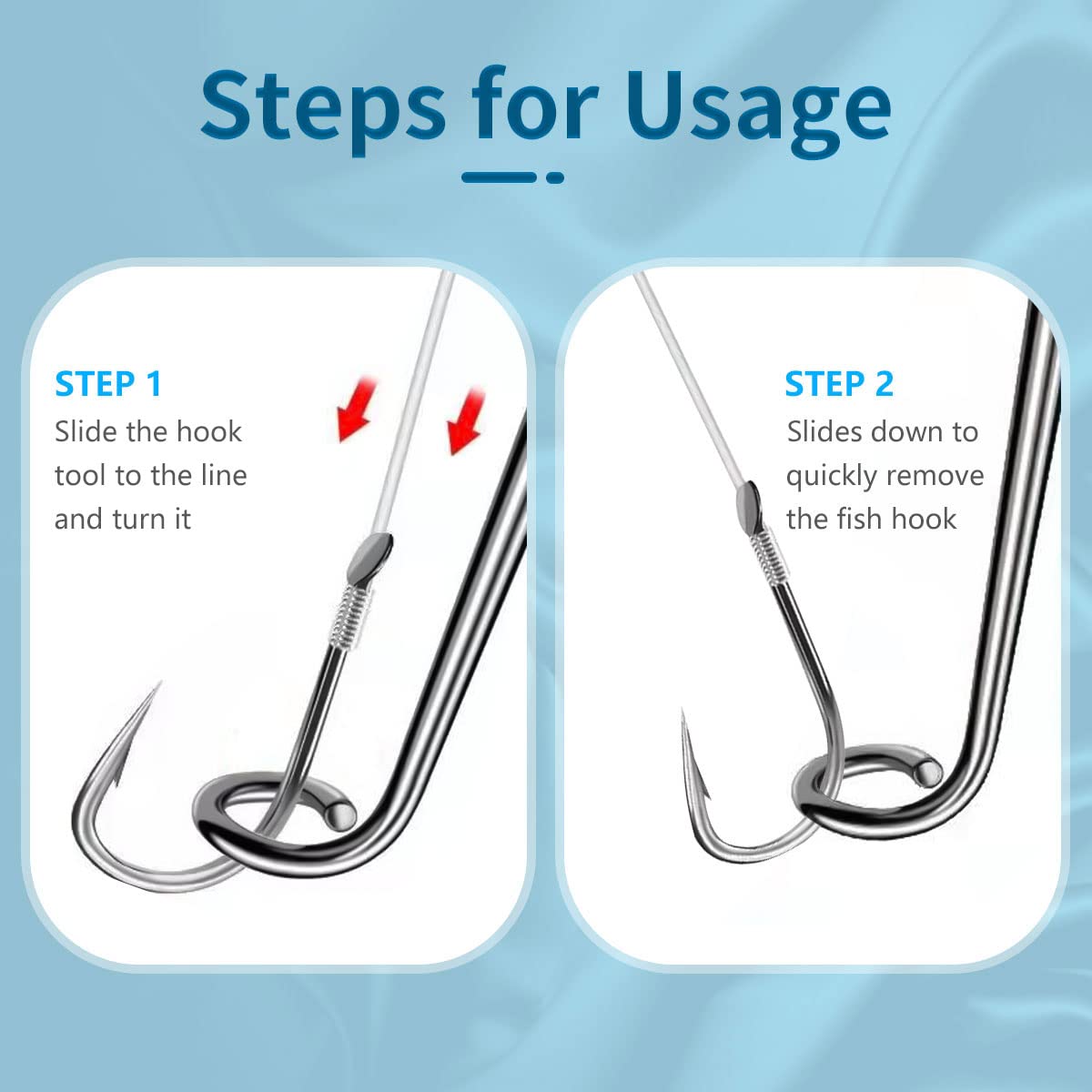 Steps for Usage

STEP 1
Slide the hook tool to the line and turn it

STEP 2
Slides down to quickly remove the fish hook