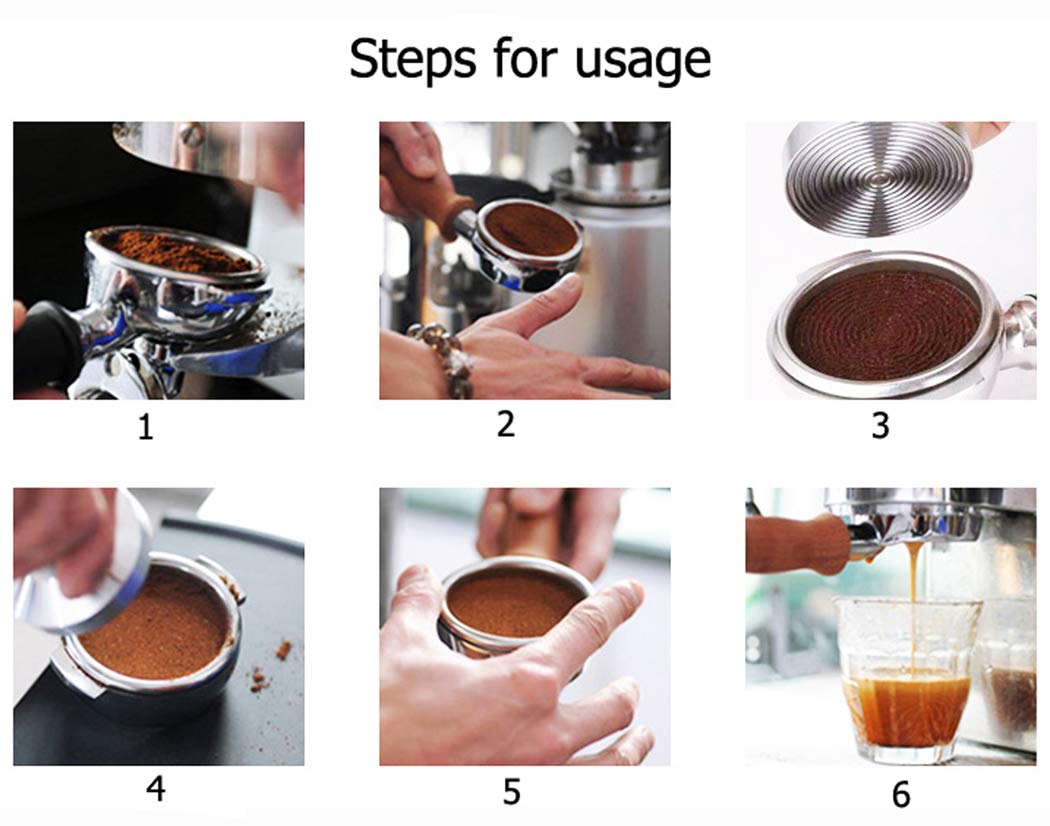 Steps for usage

1

2

3

4

5

6