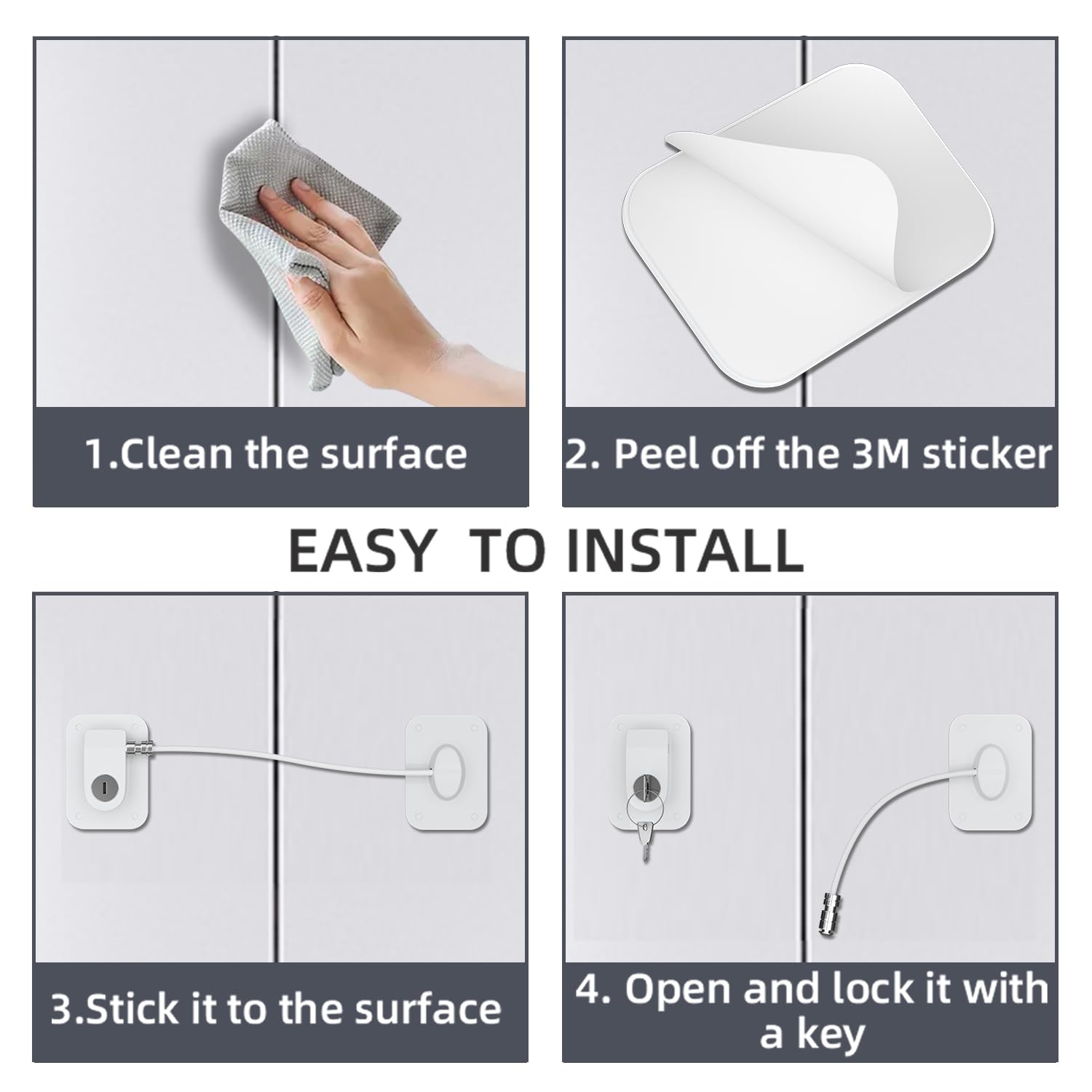 1.Clean the surface

2. Peel off the 3M sticker

EASY TO INSTALL

3.Stick it to the surface

4. Open and lock it with a key