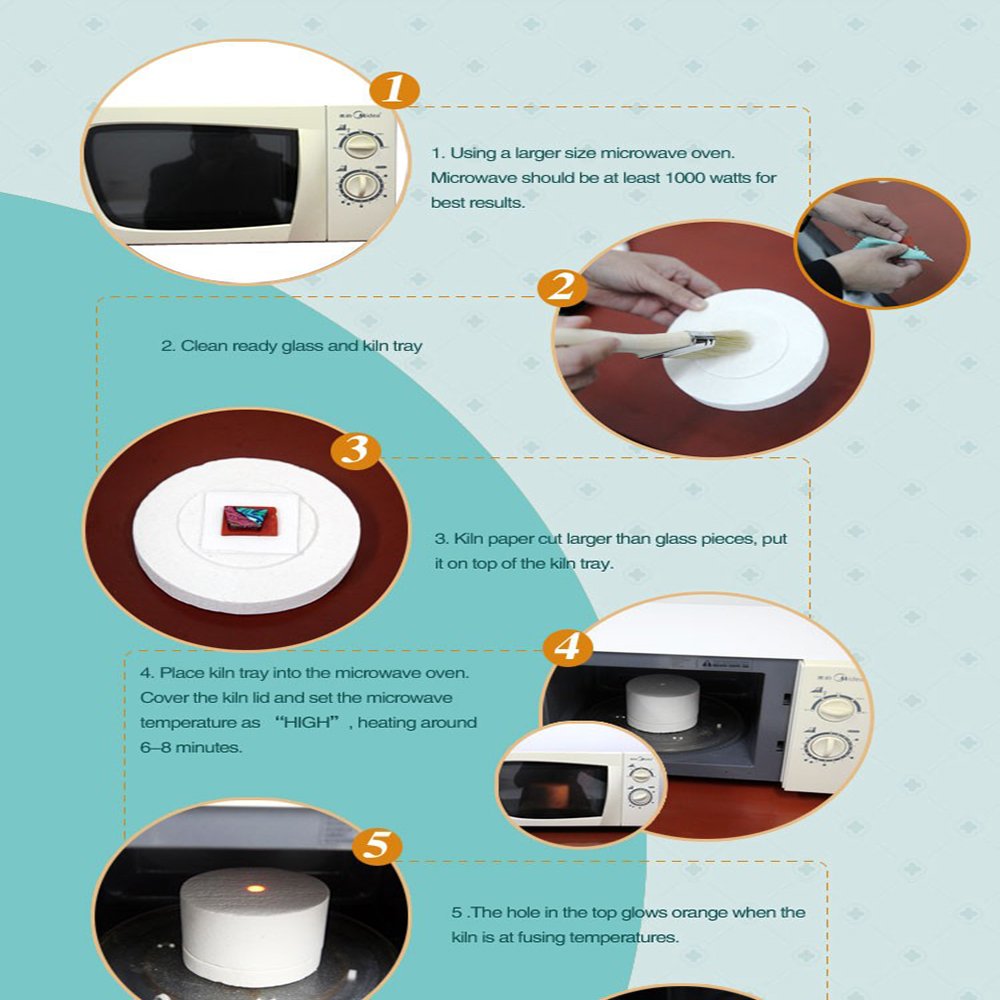 1

1. Using a larger size microwave oven. Microwave should be at least 1000 watts for best results.

2

2. Clean ready glass and kiln tray

3

3. Kiln paper cut larger than glass pieces, put it on top of the kiln tray.

4

4. Place kiln tray into the microwave oven. Cover the kiln lid and set the microwave temperature as "HIGH", heating around 6–8 minutes.

5

5 .The hole in the top glows orange when the kiln is at fusing temperatures.