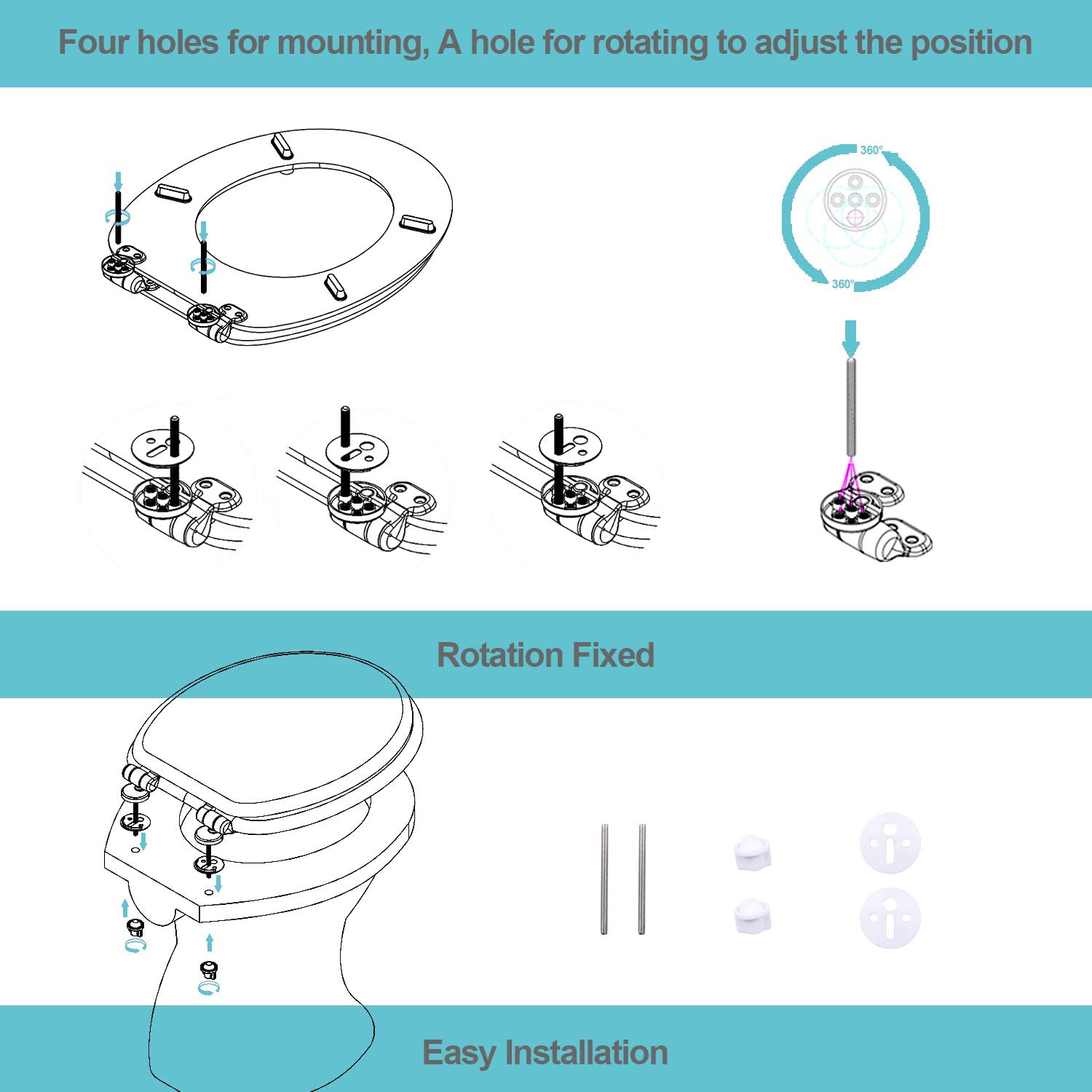 Four holes for mounting, A hole for rotating to adjust the position

360°

360°

Rotation Fixed

Easy Installation