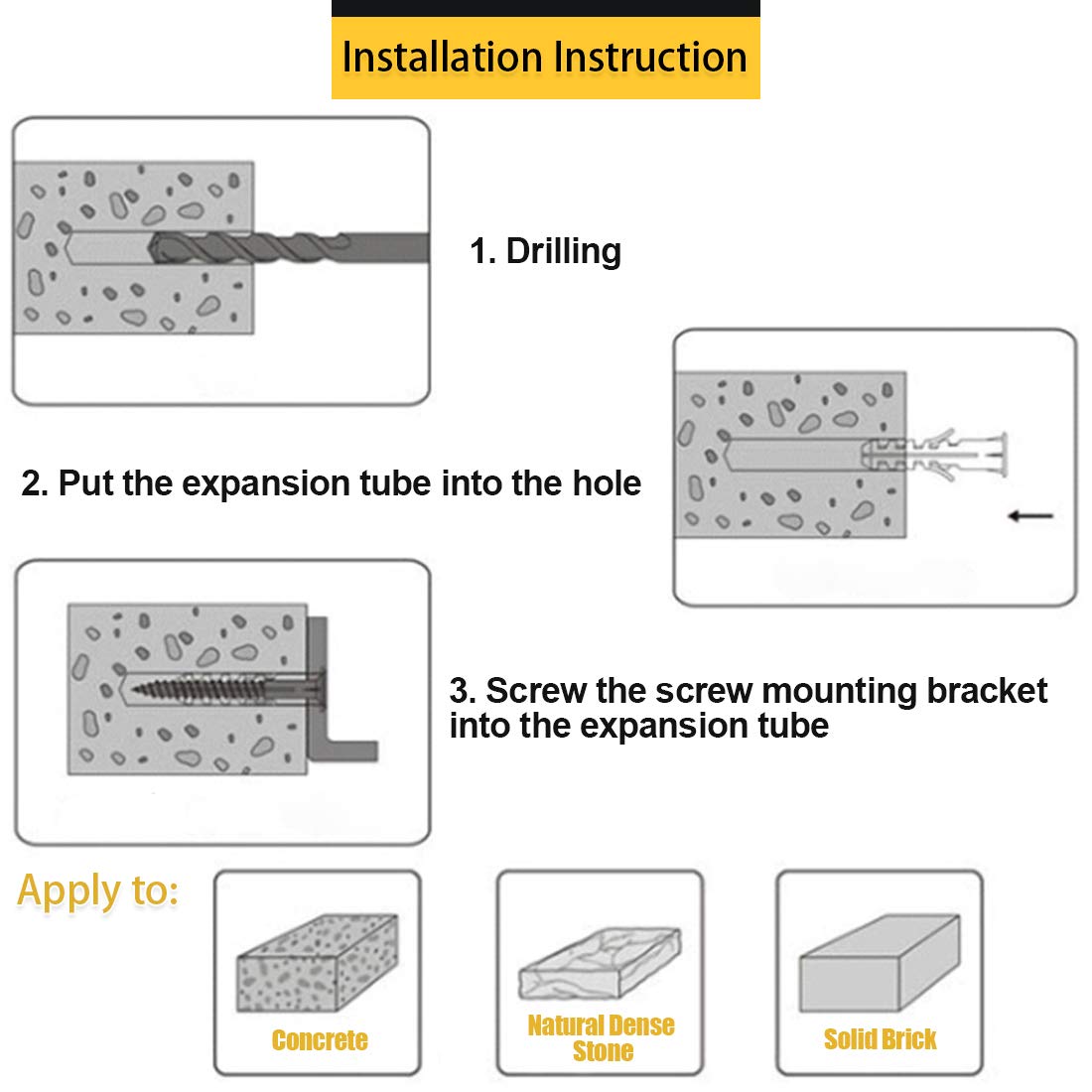 Installation Instruction

1. Drilling

2. Put the expansion tube into the hole

3. Screw the screw mounting bracket into the expansion tube

Apply to:

Concrete

Natural Dense Stone

Solid Brick