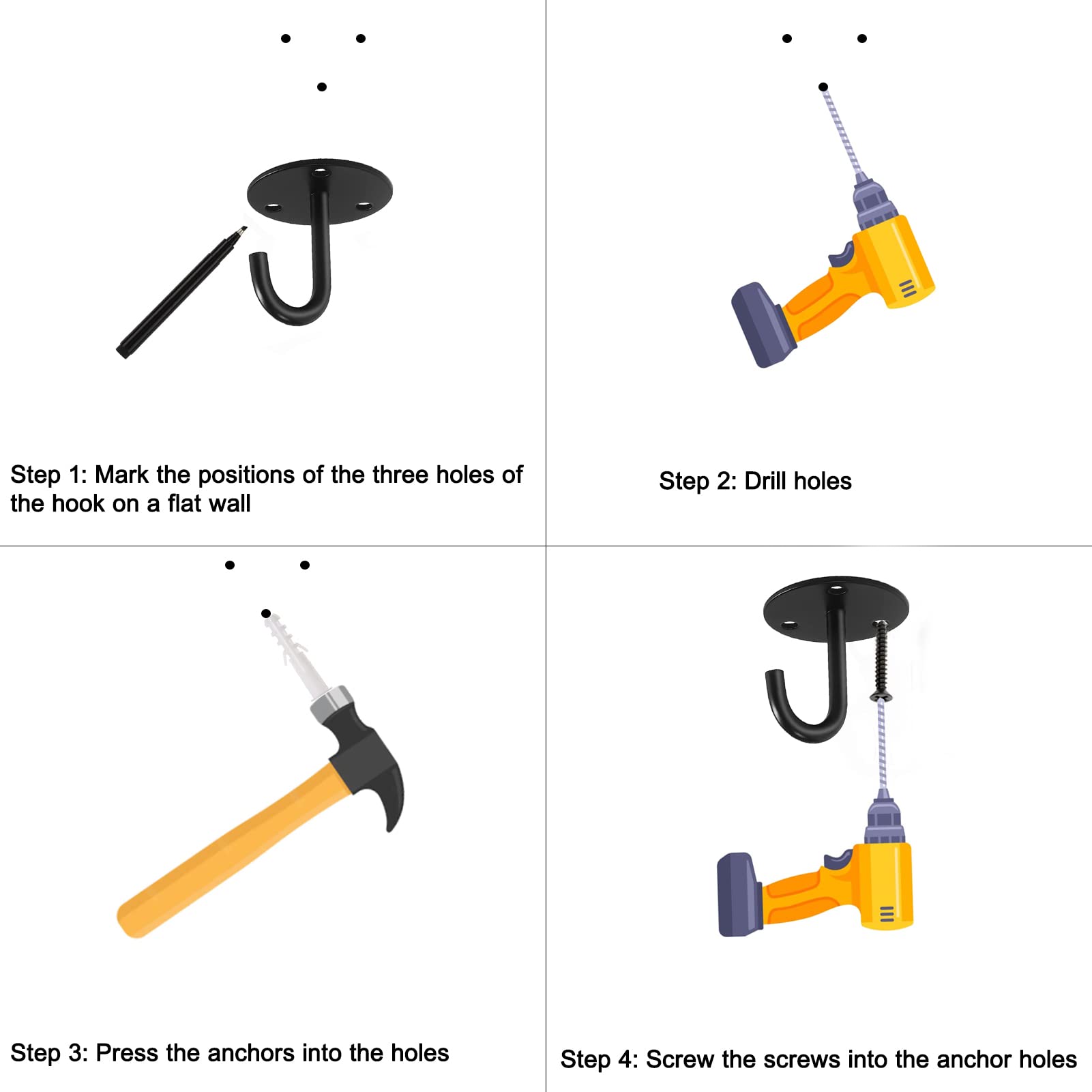 Step 1: Mark the positions of the three holes of the hook on a flat wall

Step 2: Drill holes

Step 3: Press the anchors into the holes

Step 4: Screw the screws into the anchor holes