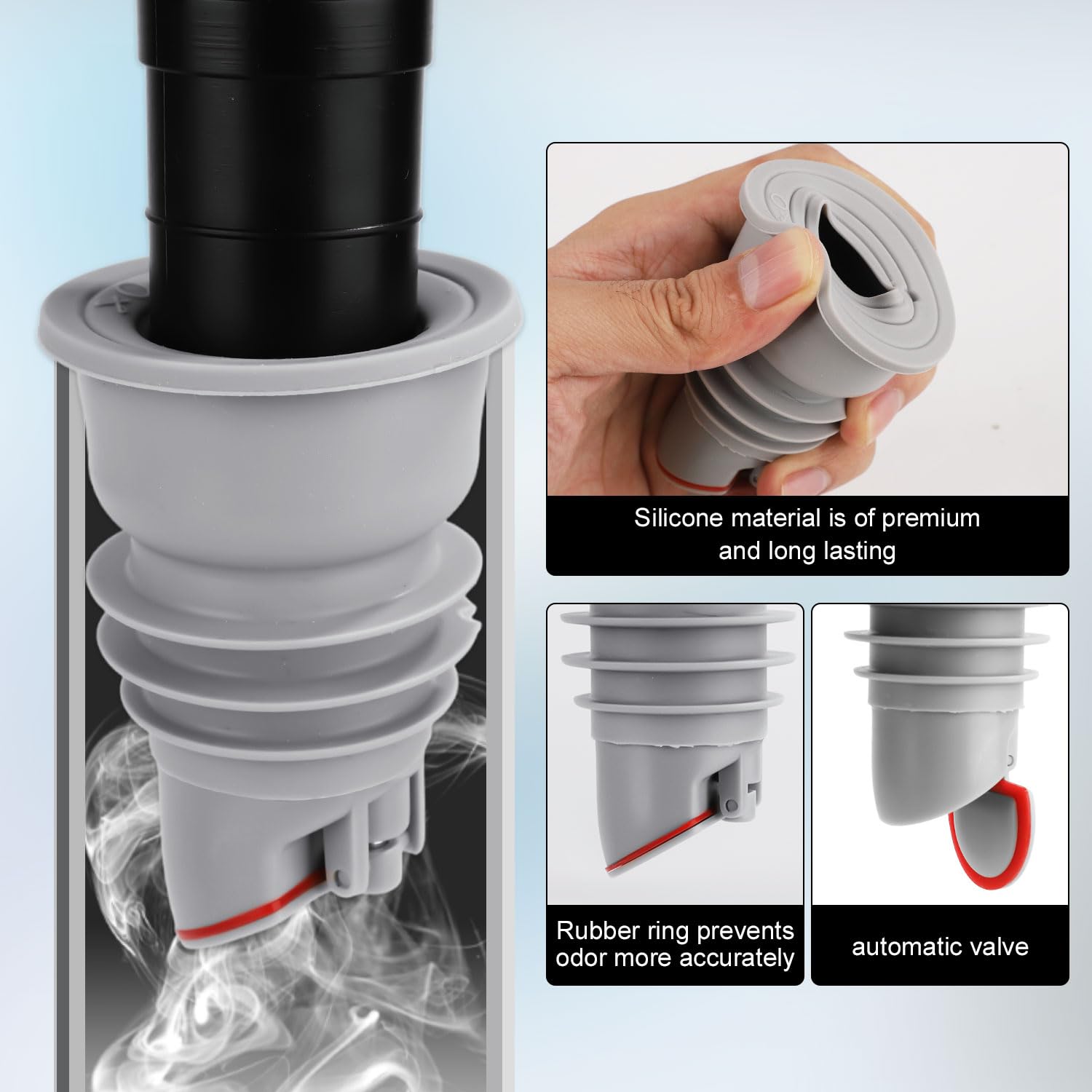 Silicone material is of premium and long lasting

Rubber ring prevents odor more accurately

automatic valve