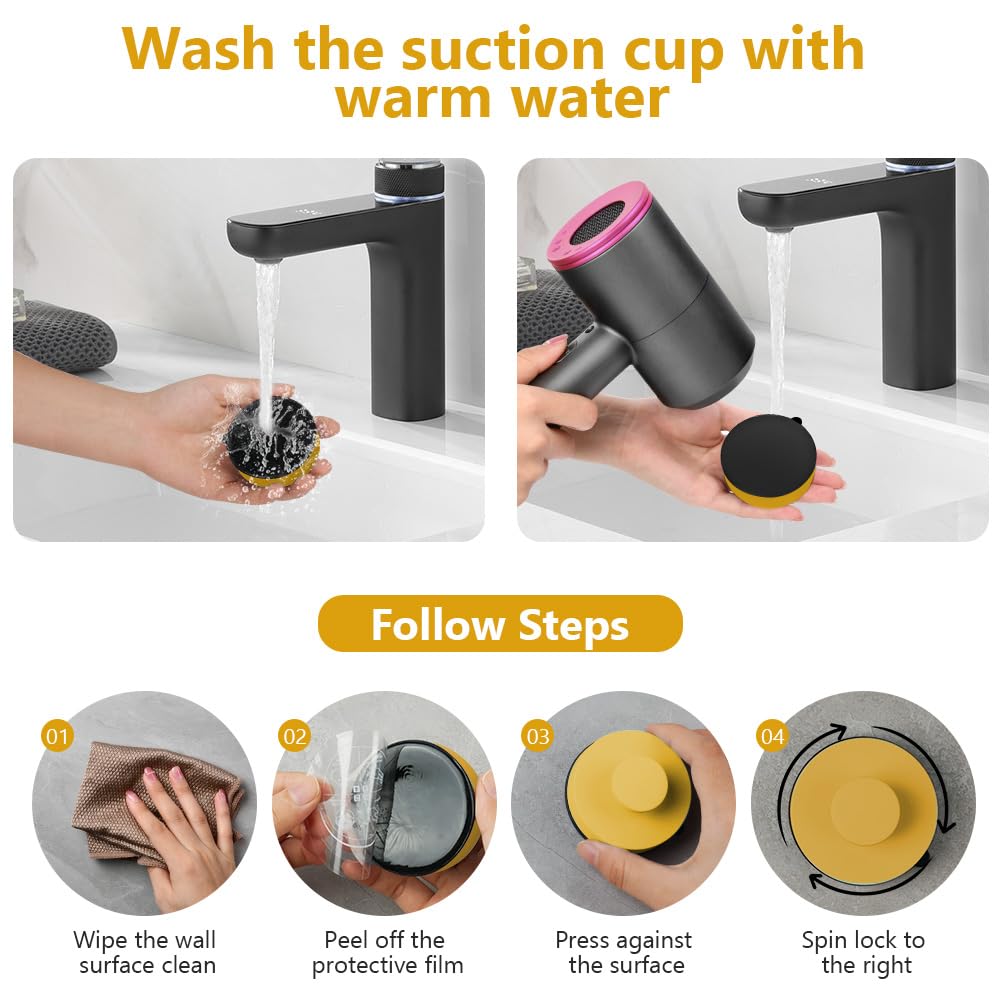 Wash the suction cup with warm water

Follow Steps

01
Wipe the wall surface clean

02
Peel off the protective film

03
Press against the surface

04
Spin lock to the right