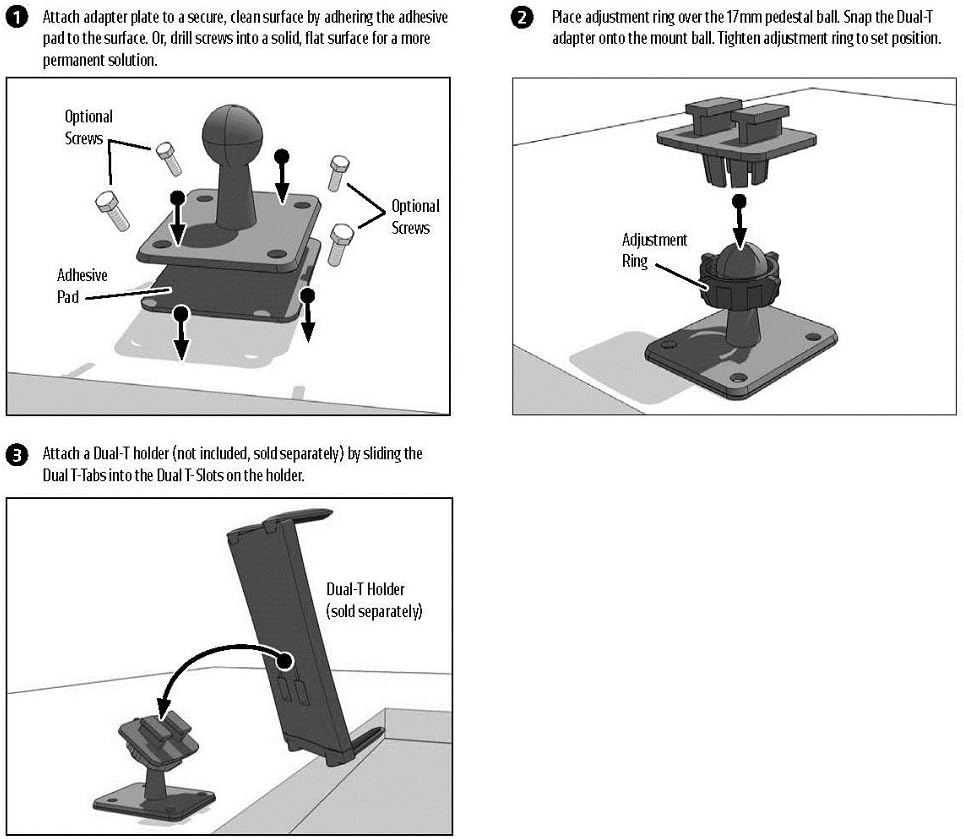 1 Attach adapter plate to a secure, clean surface by adhering the adhesive pad to the surface. Or, drill screws into a solid, flat surface for a more permanent solution.

Optional Screws

Optional Screws

Adhesive Pad

2 Place adjustment ring over the 17mm pedestal ball. Snap the Dual-T adapter onto the mount ball. Tighten adjustment ring to set position.

Adjustment Ring

3 Attach a Dual-T holder (not included, sold separately) by sliding the Dual T-Tabs into the Dual T-Slots on the holder.

Dual-T Holder (sold separately)