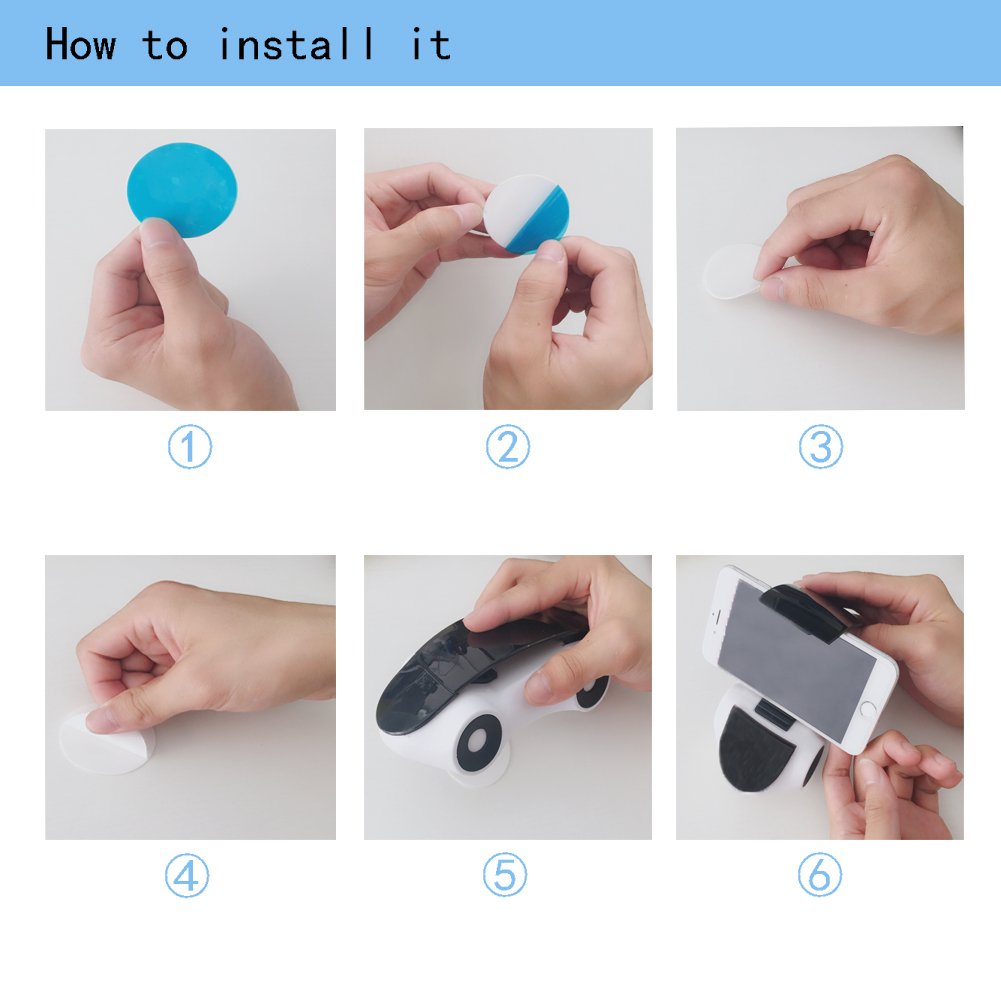 How to install it

①

②

③

④

⑤

⑥