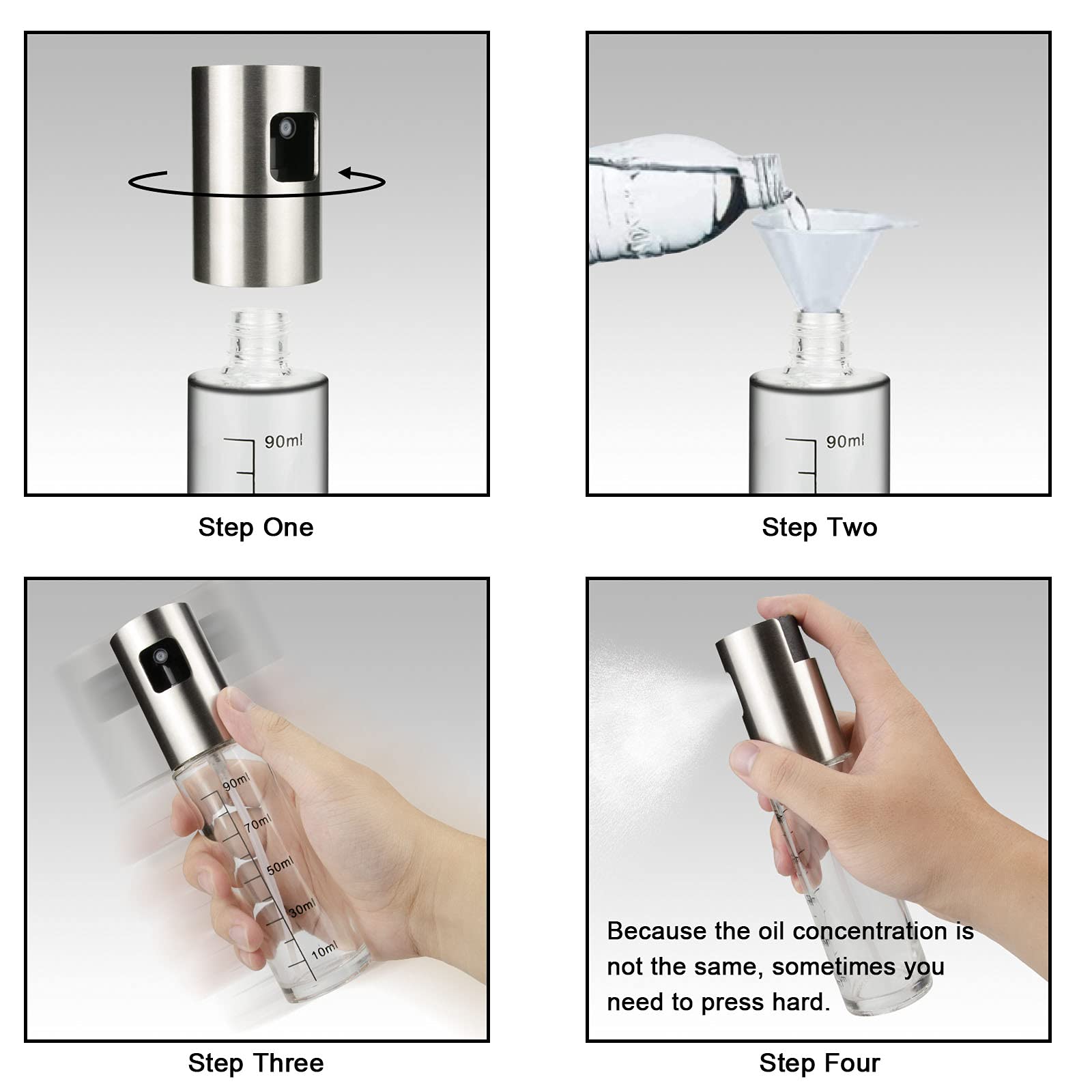 90ml

Step One

90ml

Step Two

90ml
70ml
50ml
30ml
10ml

Step Three

Because the oil concentration is not the same, sometimes you need to press hard.

Step Four