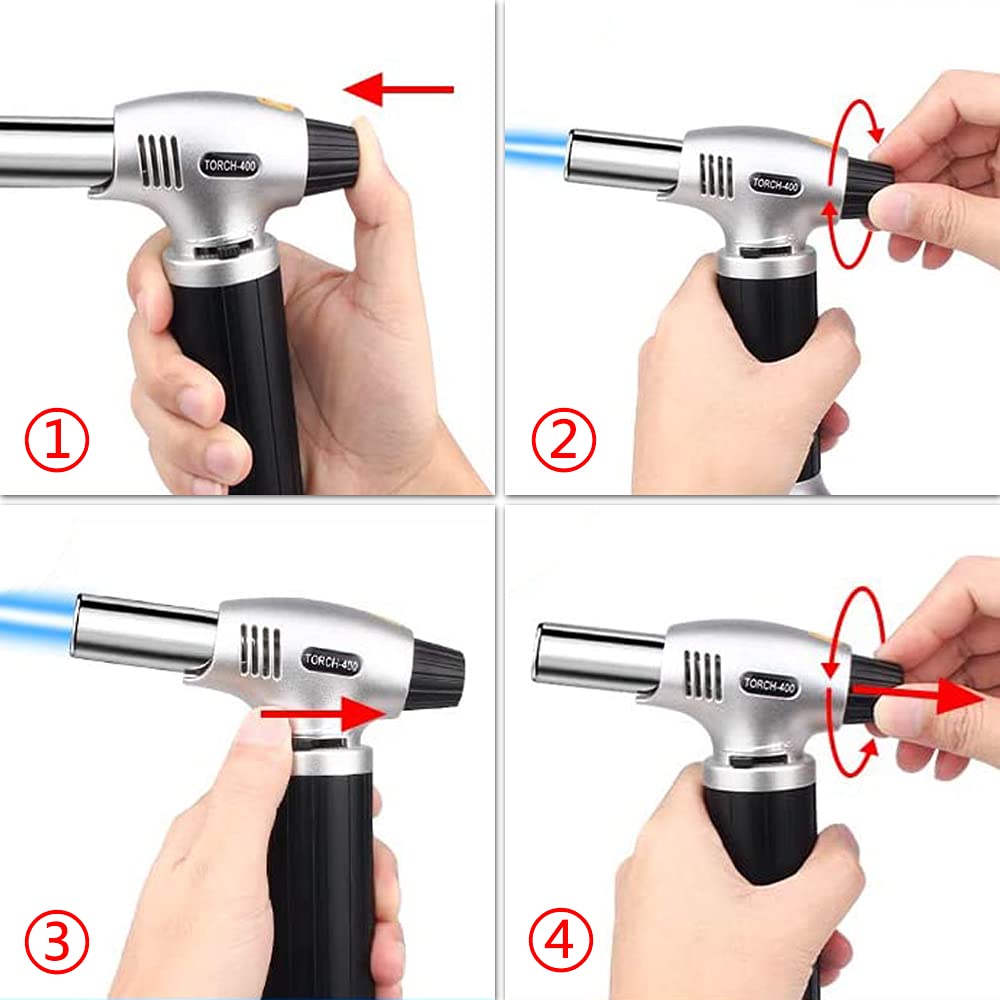 TORCH-400

①

TORCH-400

②

TORCH-400

③

TORCH-400

④