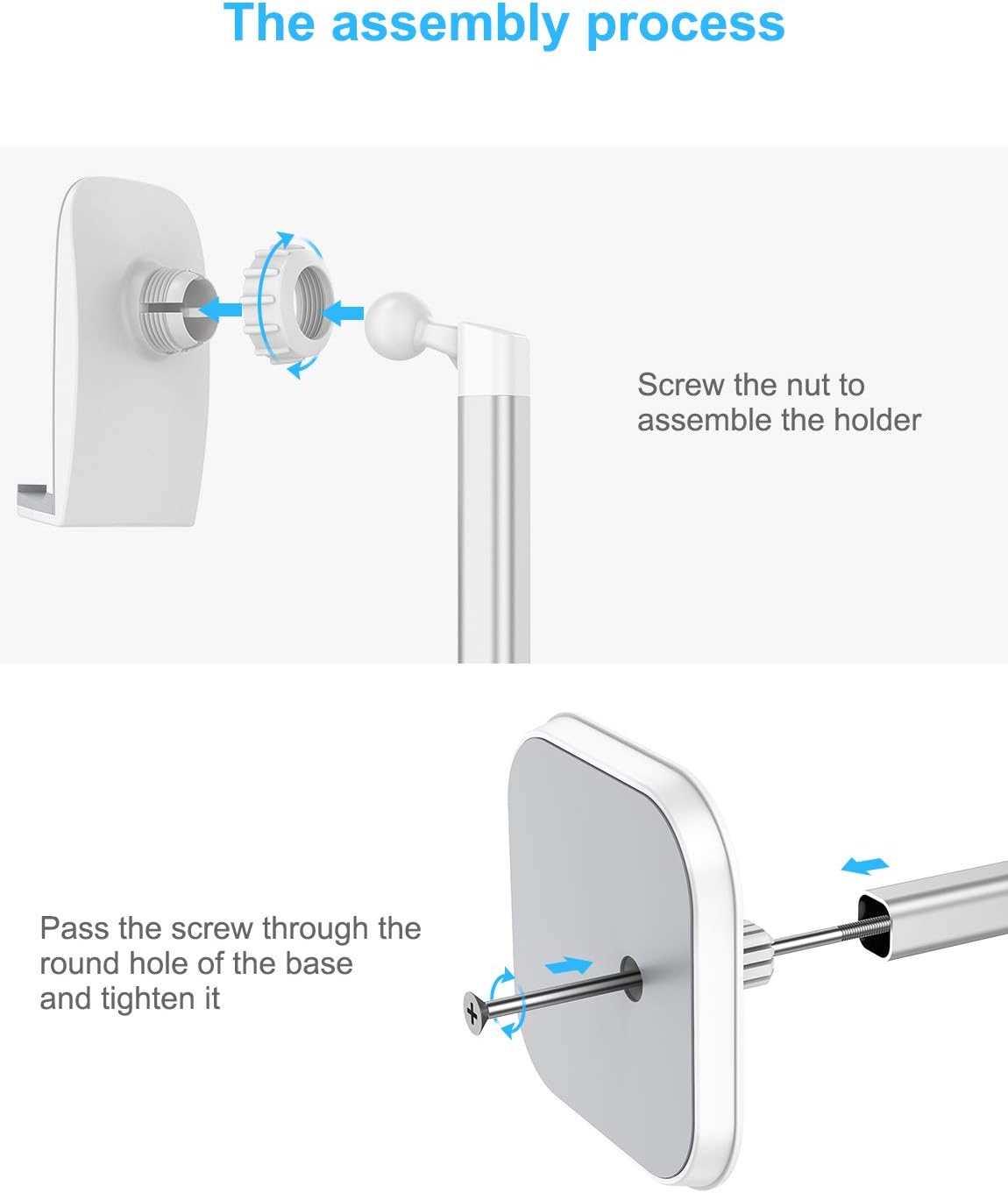 The assembly process

Screw the nut to assemble the holder

Pass the screw through the round hole of the base and tighten it